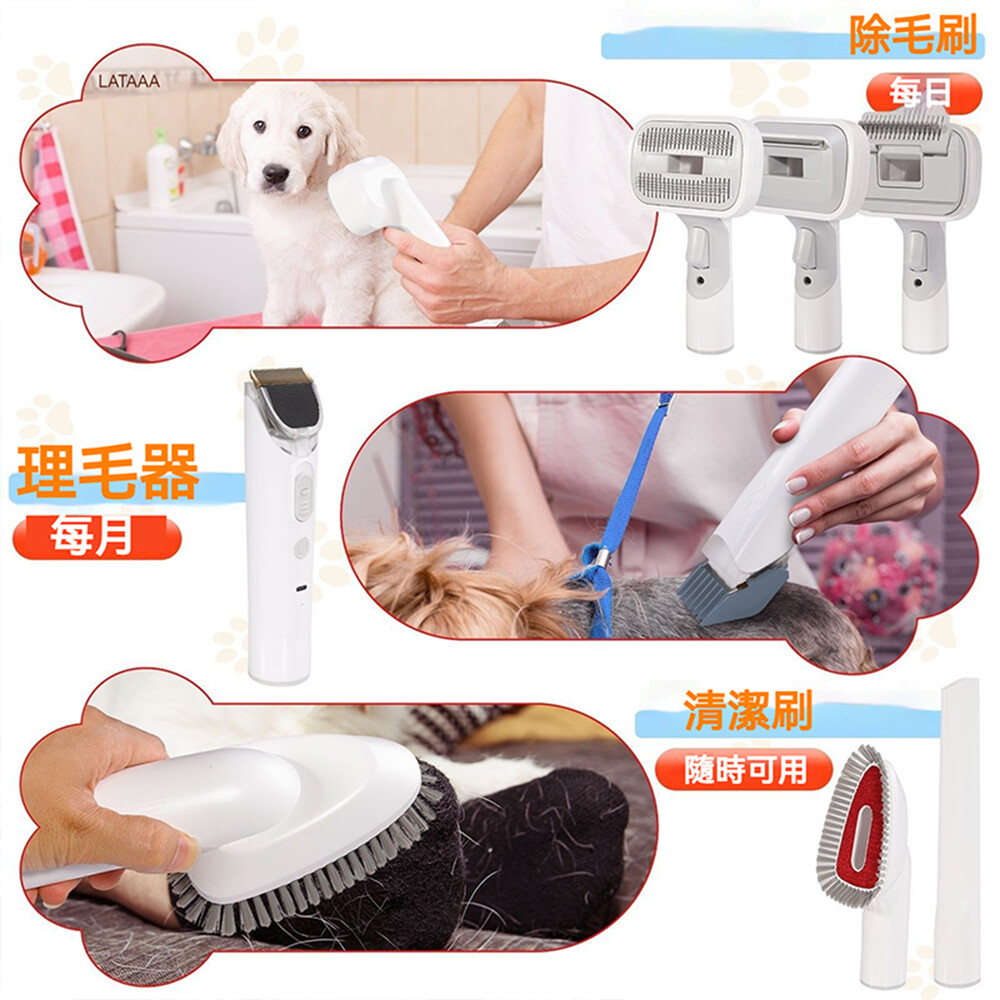 LATAAA

除毛刷

每日

理毛器

每月

清潔刷

隨時可用