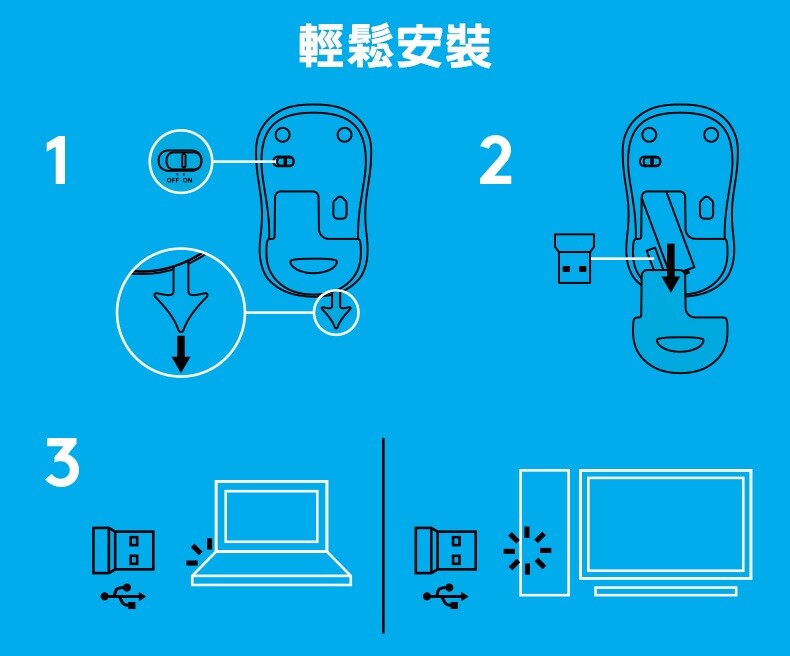 輕鬆安裝

1

OFF ON

2

3