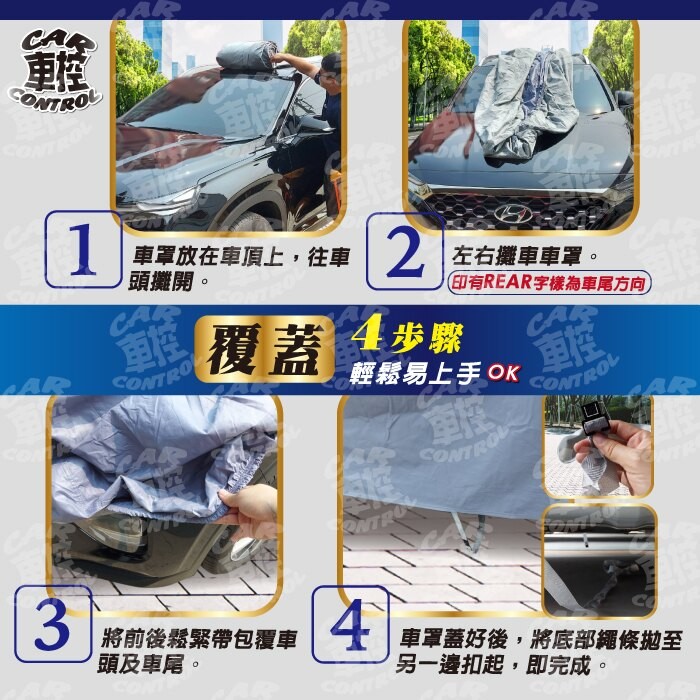 CAR 車控 CONTROL

1
車罩放在車頂上，往車頭攤開。

2
左右攤車車罩。
印有REAR字樣為車尾方向

覆蓋 4步驟
輕鬆易上手 OK

3
將前後鬆緊帶包覆車頭及車尾。

4
車罩蓋好後，將底部繩條拋至另一邊扣起，即完成。