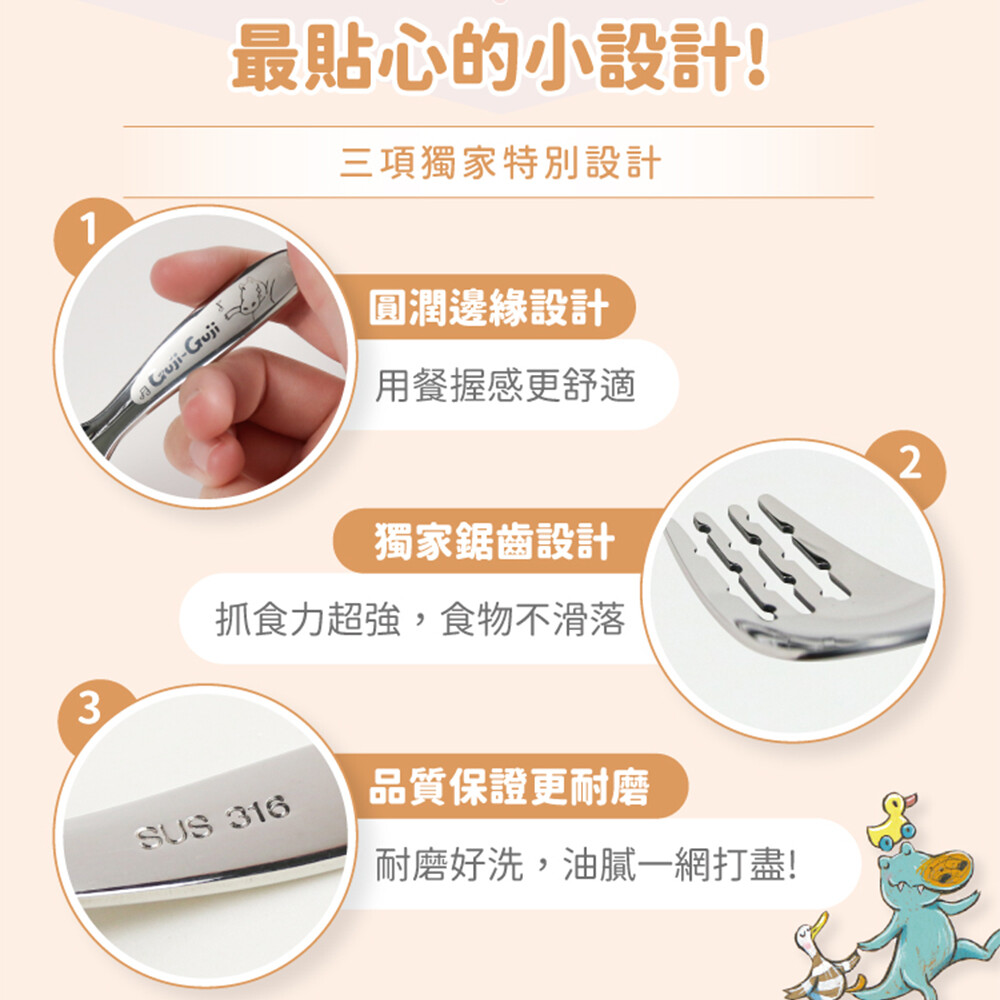 最貼心的小設計!

三項獨家特別設計

1

Guji-Guji

圓潤邊緣設計

用餐握感更舒適

2

獨家鋸齒設計

抓食力超強，食物不滑落

3

SUS 316

品質保證更耐磨

耐磨好洗，油膩一網打盡!