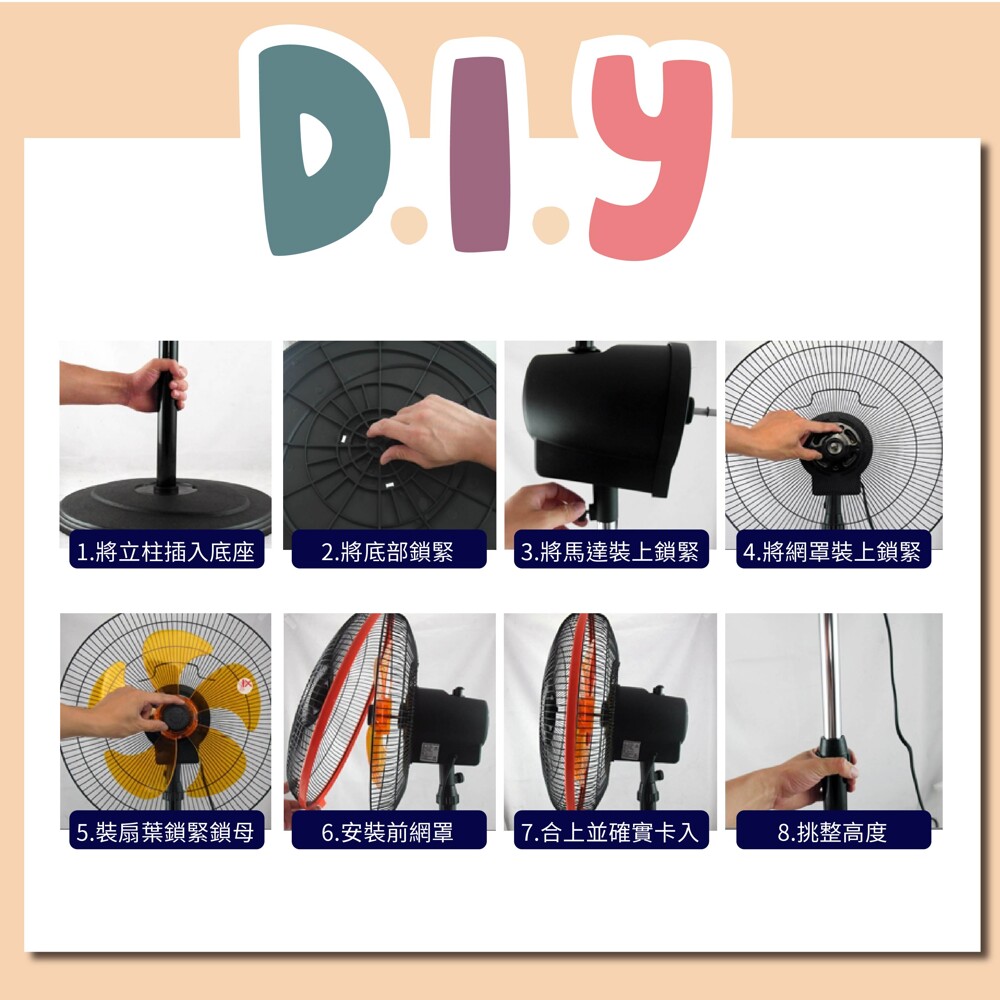 D.I.Y

1.將立柱插入底座

2.將底部鎖緊

3.將馬達裝上鎖緊

4.將網罩裝上鎖緊

5.裝扇葉鎖緊鎖母

6.安裝前網罩

7.合上並確實卡入

8.挑整高度