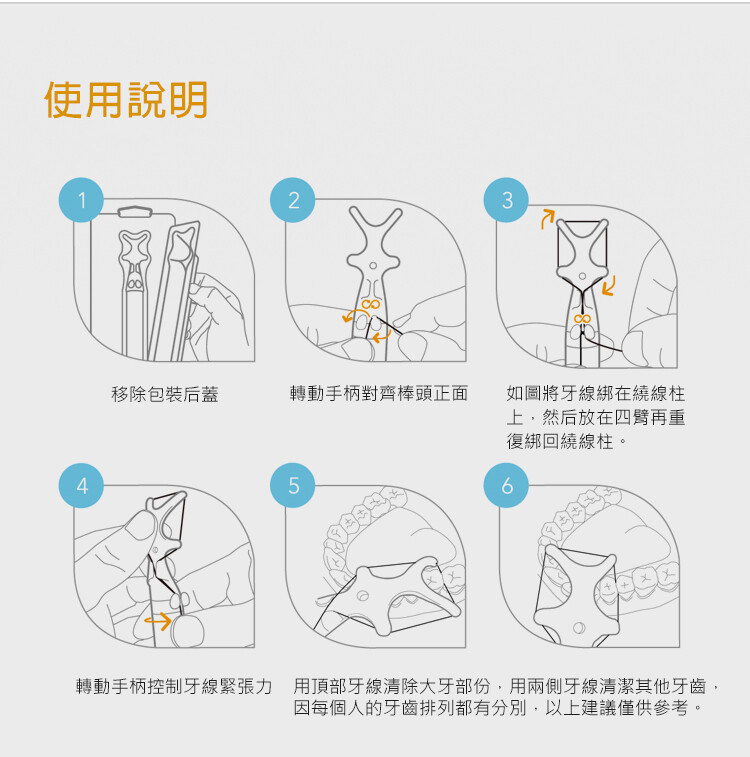 使用說明

1

移除包裝后蓋

2

轉動手柄對齊棒頭正面

3

如圖將牙線綁在繞線柱上，然后放在四臂再重復綁回繞線柱。

4

轉動手柄控制牙線緊張力

5

6

用頂部牙線清除大牙部份，用兩側牙線清潔其他牙齒，因每個人的牙齒排列都有分別，以上建議僅供參考。