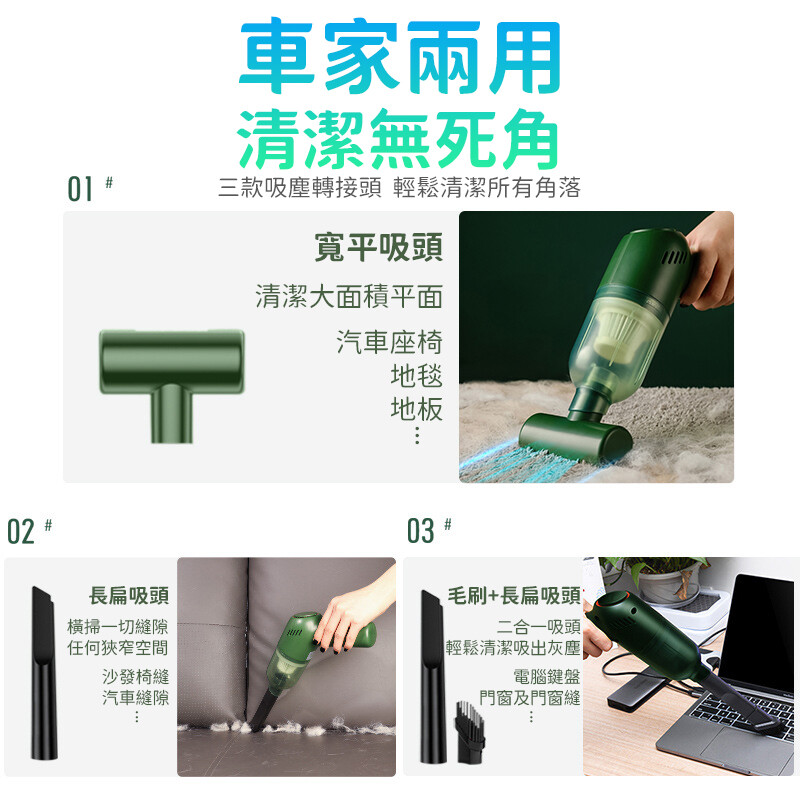 車家兩用
清潔無死角

01 #
三款吸塵轉接頭 輕鬆清潔所有角落

寬平吸頭
清潔大面積平面
汽車座椅
地毯
地板
⋮

02 #
長扁吸頭
橫掃一切縫隙
任何狹窄空間
沙發椅縫
汽車縫隙
⋮

03 #
毛刷+長扁吸頭
二合一吸頭
輕鬆清潔吸出灰塵
電腦鍵盤
門窗及門窗縫
⋮