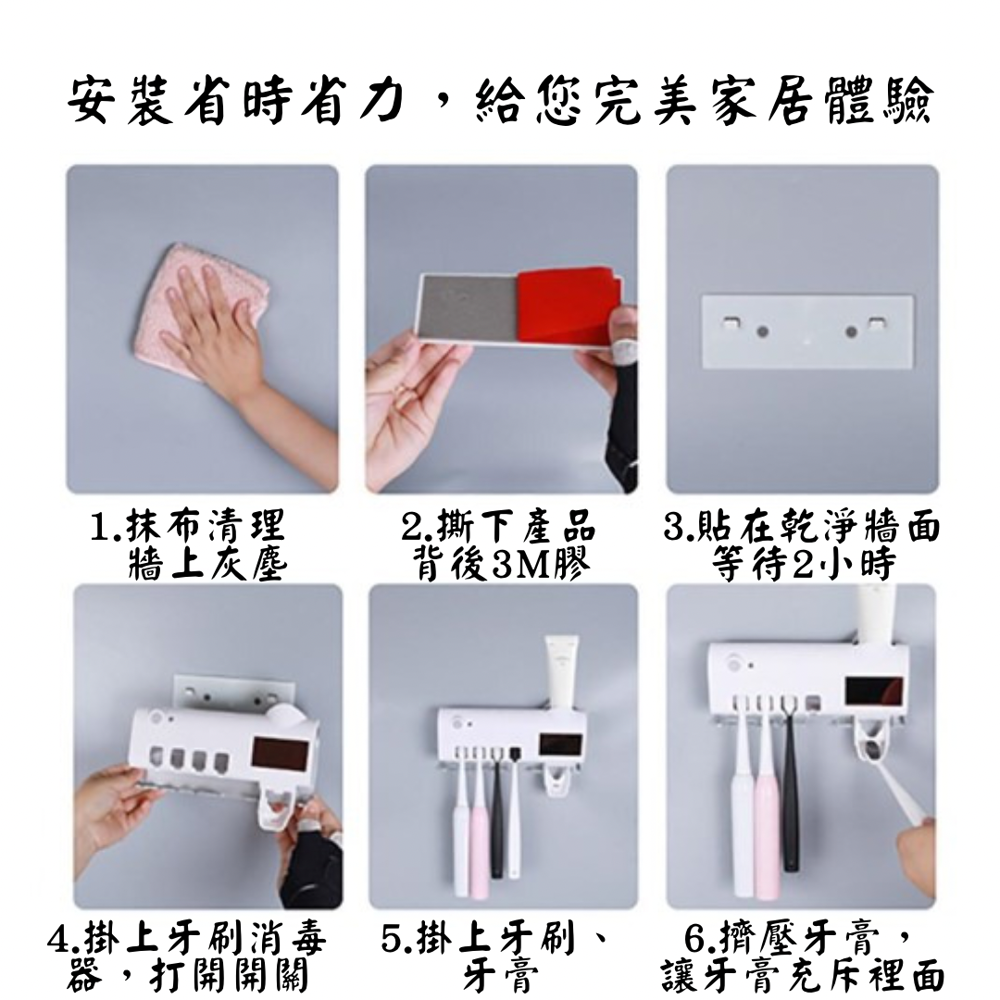 安裝省時省力，給您完美家居體驗

1.抹布清理牆上灰塵

2.撕下產品背後3M膠

3.貼在乾淨牆面等待2小時

4.掛上牙刷消毒器，打開開關

5.掛上牙刷、牙膏

6.擠壓牙膏，讓牙膏充斥裡面