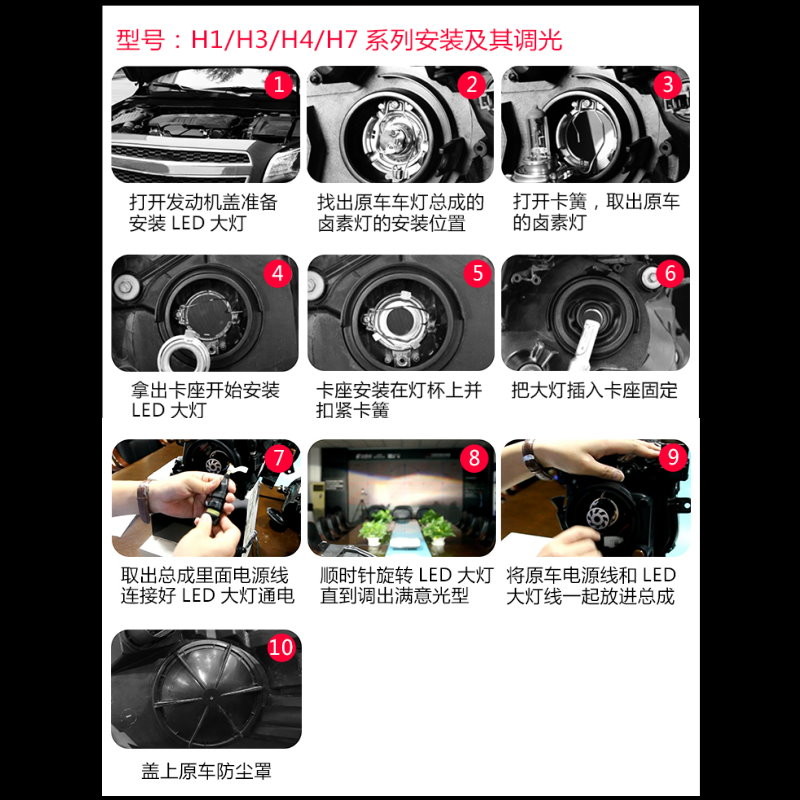 型号：H1/H3/H4/H7 系列安装及其调光

1

打开发动机盖准备安装 LED 大灯

2

找出原车车灯总成的卤素灯的安装位置

3

打开卡簧，取出原车的卤素灯

4

拿出卡座开始安装 LED 大灯

5

卡座安装在灯杯上并扣紧卡簧

6

把大灯插入卡座固定

7

取出总成里面电源线连接好 LED 大灯通电

8

顺时针旋转 LED 大灯直到调出满意光型

9

将原车电源线和 LED 大灯线一起放进总成

10

盖上原车防尘罩