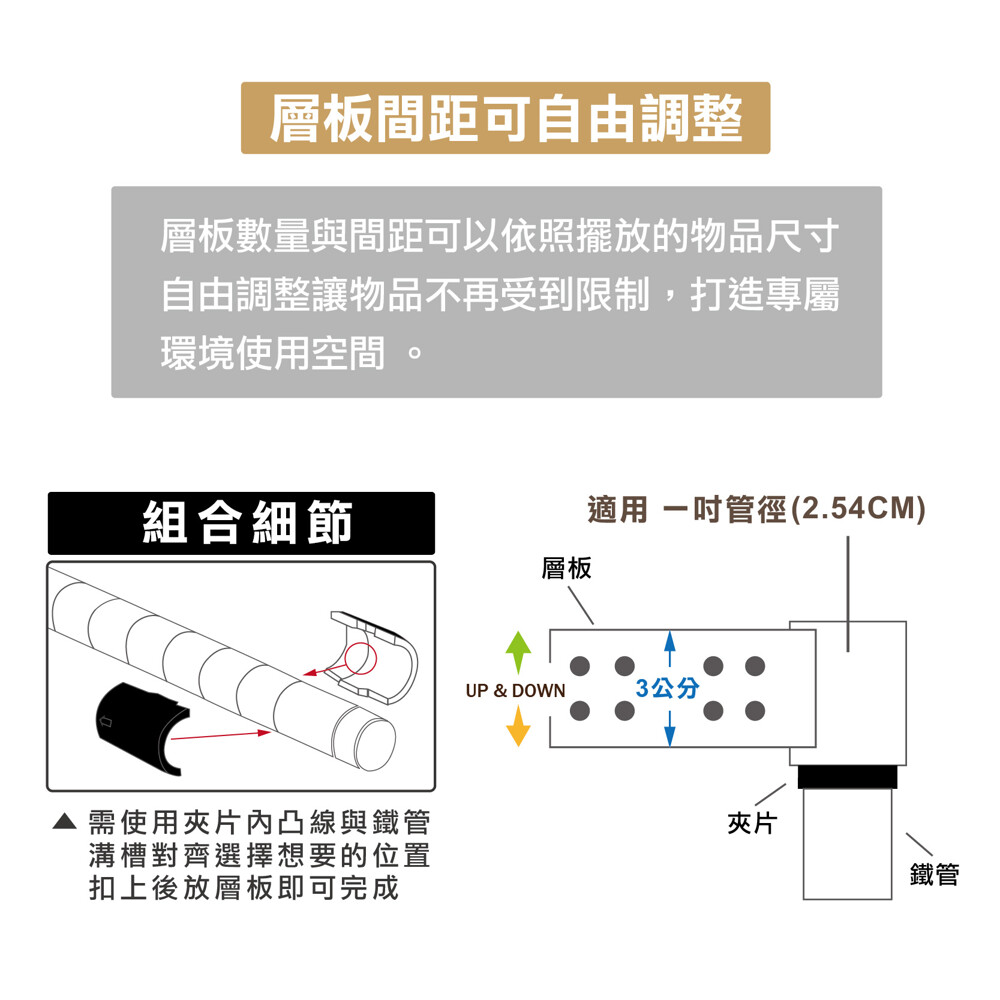 層板間距可自由調整

層板數量與間距可以依照擺放的物品尺寸自由調整讓物品不再受到限制，打造專屬環境使用空間 。

組合細節

▲ 需使用夾片內凸線與鐵管溝槽對齊選擇想要的位置扣上後放層板即可完成

適用 一吋管徑(2.54CM)

層板

UP & DOWN

3公分

夾片

鐵管