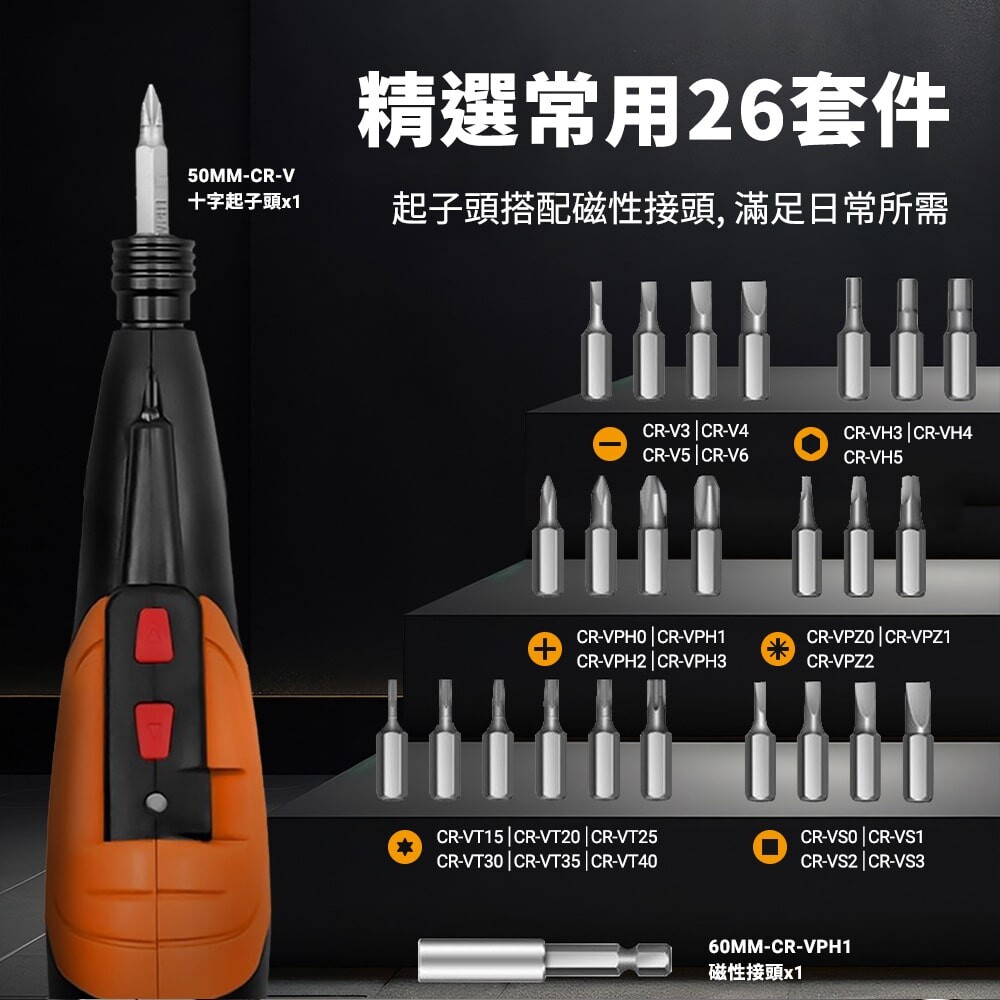 精選常用26套件

起子頭搭配磁性接頭, 滿足日常所需

50MM-CR-V
十字起子頭x1

CR-V3 | CR-V4
CR-V5 | CR-V6

CR-VH3 | CR-VH4
CR-VH5

CR-VPH0 | CR-VPH1
CR-VPH2 | CR-VPH3

CR-VPZ0 | CR-VPZ1
CR-VPZ2

CR-VT15 | CR-VT20 | CR-VT25
CR-VT30 | CR-VT35 | CR-VT40

CR-VS0 | CR-VS1
CR-VS2 | CR-VS3

60MM-CR-VPH1
磁性接頭x1