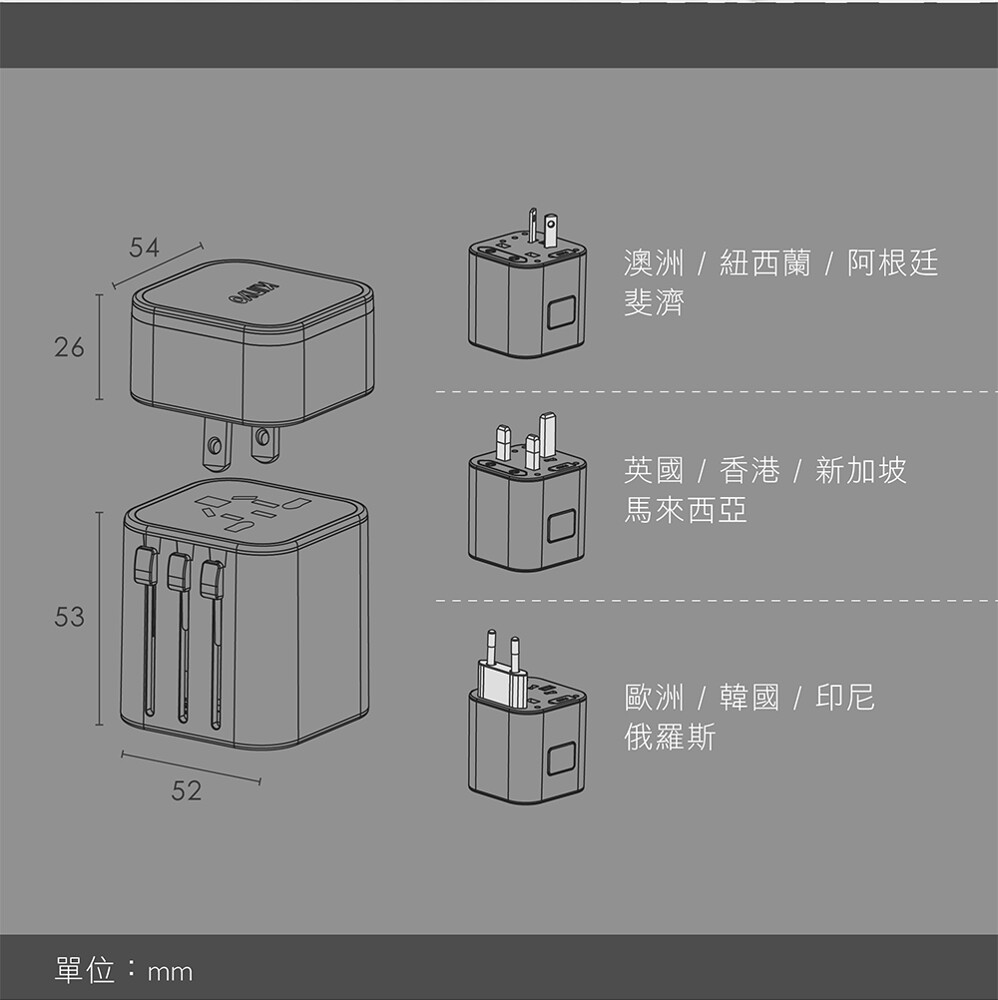 54

26

53

52

澳洲 / 紐西蘭 / 阿根廷
斐濟

英國 / 香港 / 新加坡
馬來西亞

歐洲 / 韓國 / 印尼
俄羅斯

單位：mm