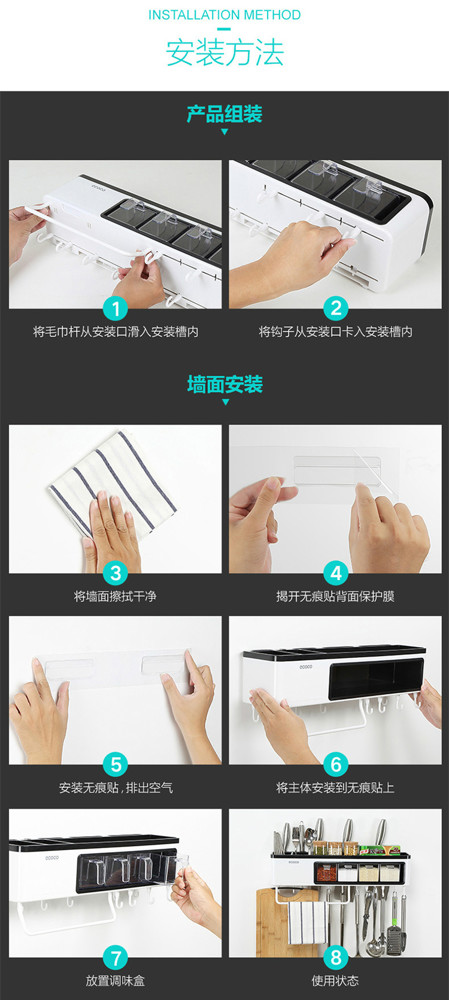 INSTALLATION METHOD

安装方法

产品组装

1
将毛巾杆从安装口滑入安装槽内

2
将钩子从安装口卡入安装槽内

墙面安装

3
将墙面擦拭干净

4
揭开无痕贴背面保护膜

5
安装无痕贴，排出空气

6
将主体安装到无痕贴上

7
放置调味盒

8
使用状态