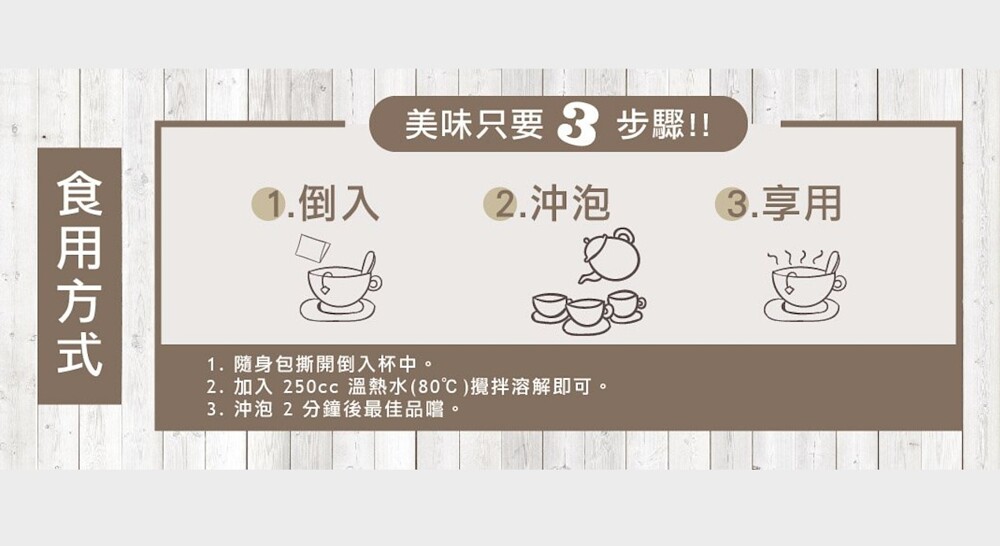 食用方式

美味只要 3 步驟!!

1.倒入

2.沖泡

3.享用

1. 隨身包撕開倒入杯中。
2. 加入 250cc 溫熱水(80℃)攪拌溶解即可。
3. 沖泡 2 分鐘後最佳品嚐。