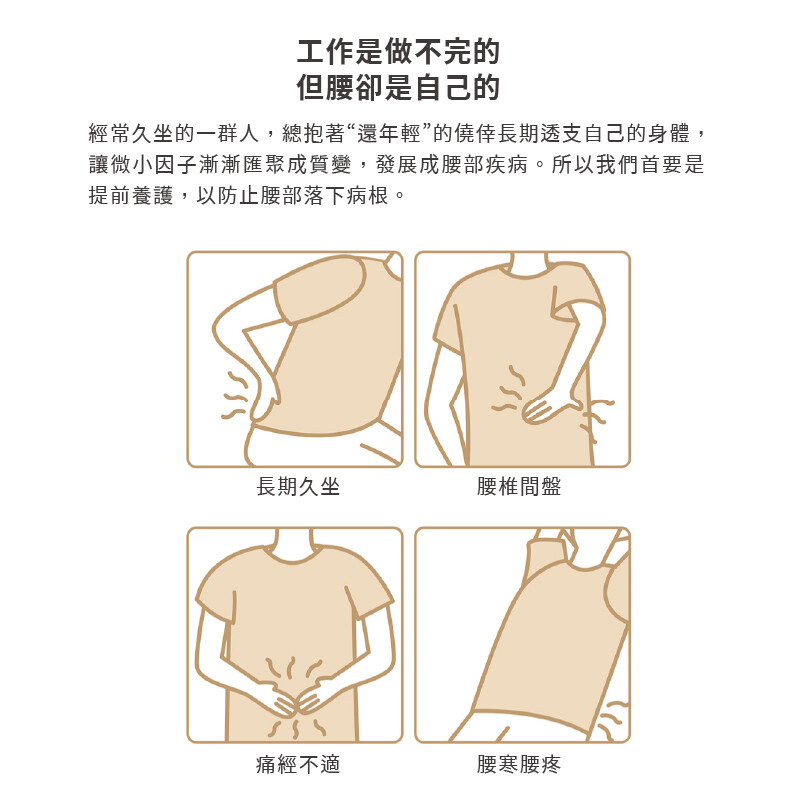 工作是做不完的
但腰卻是自己的

經常久坐的一群人，總抱著“還年輕”的僥倖長期透支自己的身體，讓微小因子漸漸匯聚成質變，發展成腰部疾病。所以我們首要是提前養護，以防止腰部落下病根。

長期久坐

腰椎間盤

痛經不適

腰寒腰疼