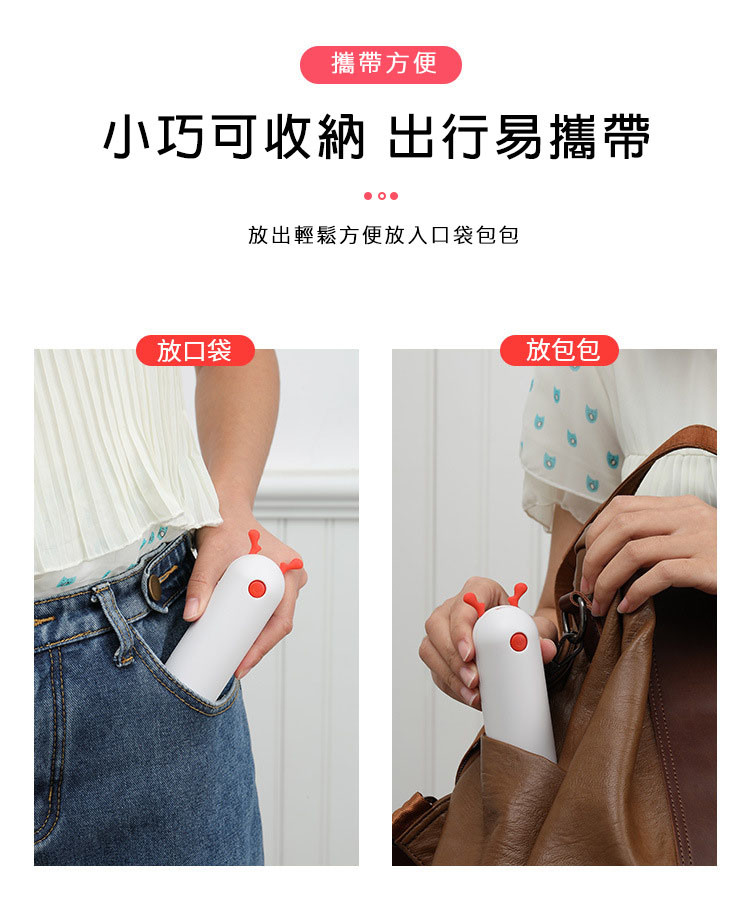 攜帶方便

小巧可收納 出行易攜帶

放出輕鬆方便放入口袋包包

放口袋

放包包