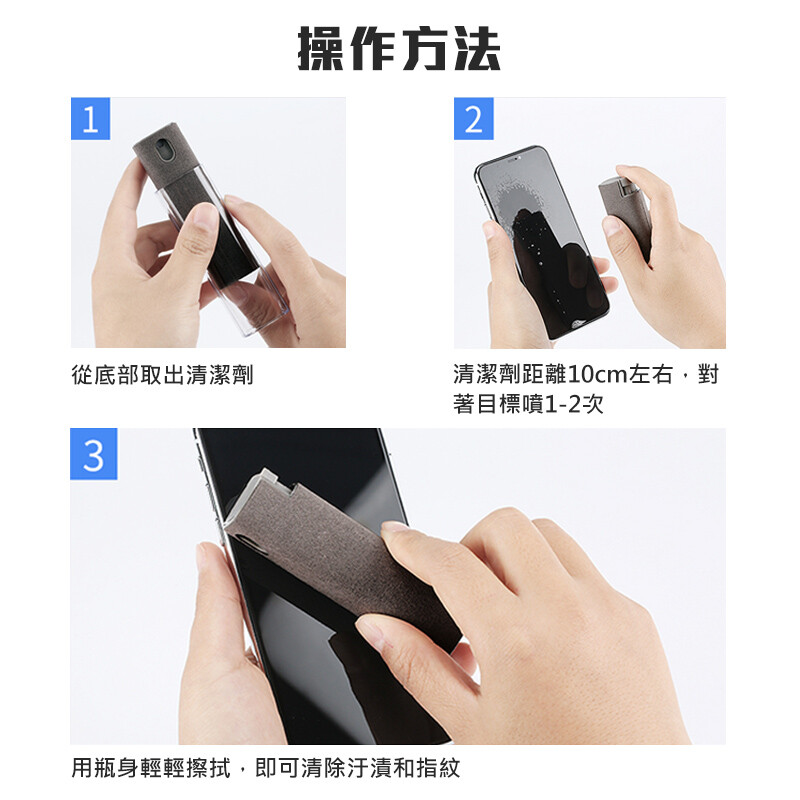 操作方法

1

從底部取出清潔劑

2

清潔劑距離10cm左右，對著目標噴1-2次

3

用瓶身輕輕擦拭，即可清除汙漬和指紋