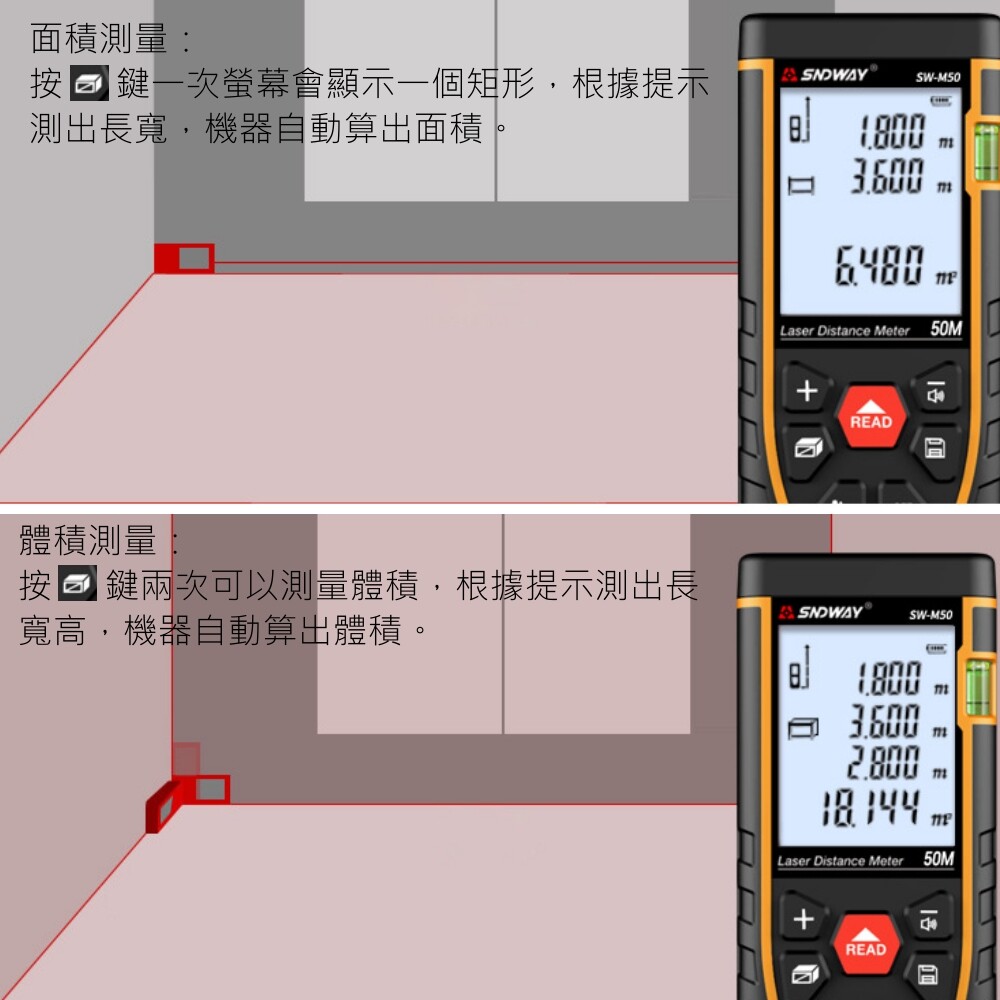 面積測量：
按 鍵一次螢幕會顯示一個矩形，根據提示測出長寬，機器自動算出面積。

SNDWAY SW-M50
1.800 m
3.600 m
6.480 m²
Laser Distance Meter 50M
READ

體積測量：
按 鍵兩次可以測量體積，根據提示測出長寬高，機器自動算出體積。

SNDWAY SW-M50
1.800 m
3.600 m
2.800 m
18.144 m³
Laser Distance Meter 50M
READ