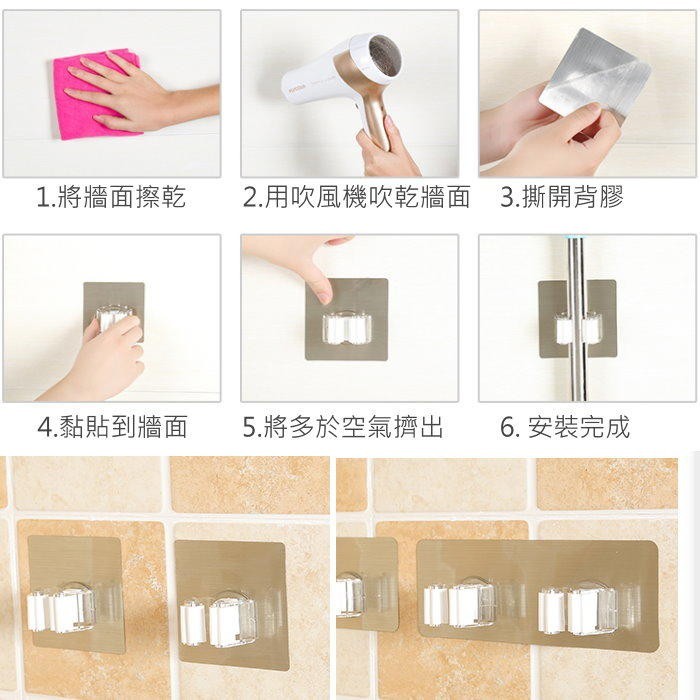 1.將牆面擦乾

2.用吹風機吹乾牆面

3.撕開背膠

4.黏貼到牆面

5.將多於空氣擠出

6. 安裝完成