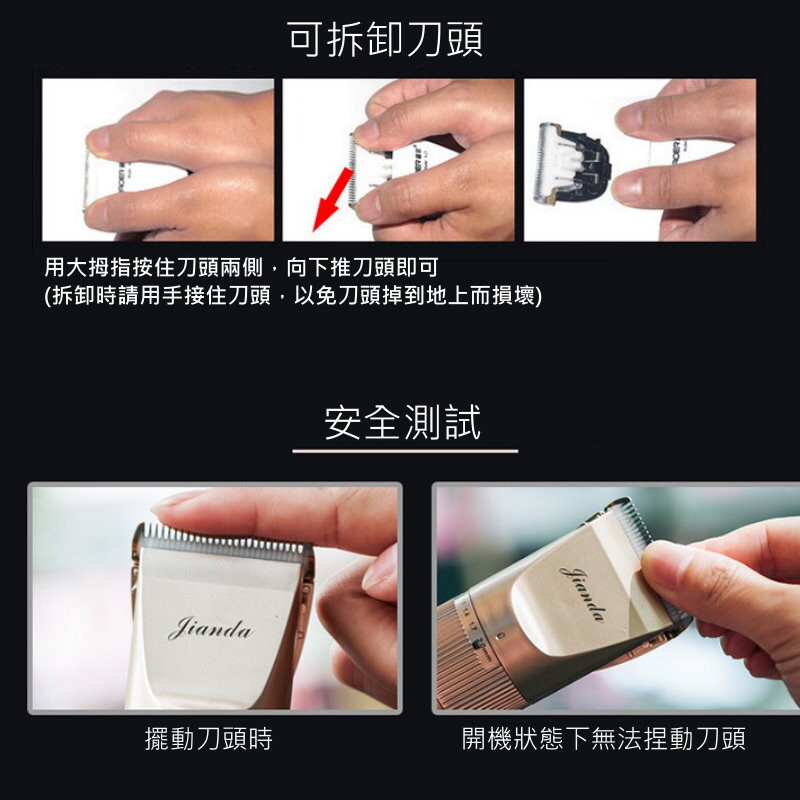 可拆卸刀頭

用大拇指按住刀頭兩側，向下推刀頭即可
(拆卸時請用手接住刀頭，以免刀頭掉到地上而損壞)

安全測試

Jianda

Jianda

擺動刀頭時

開機狀態下無法捏動刀頭