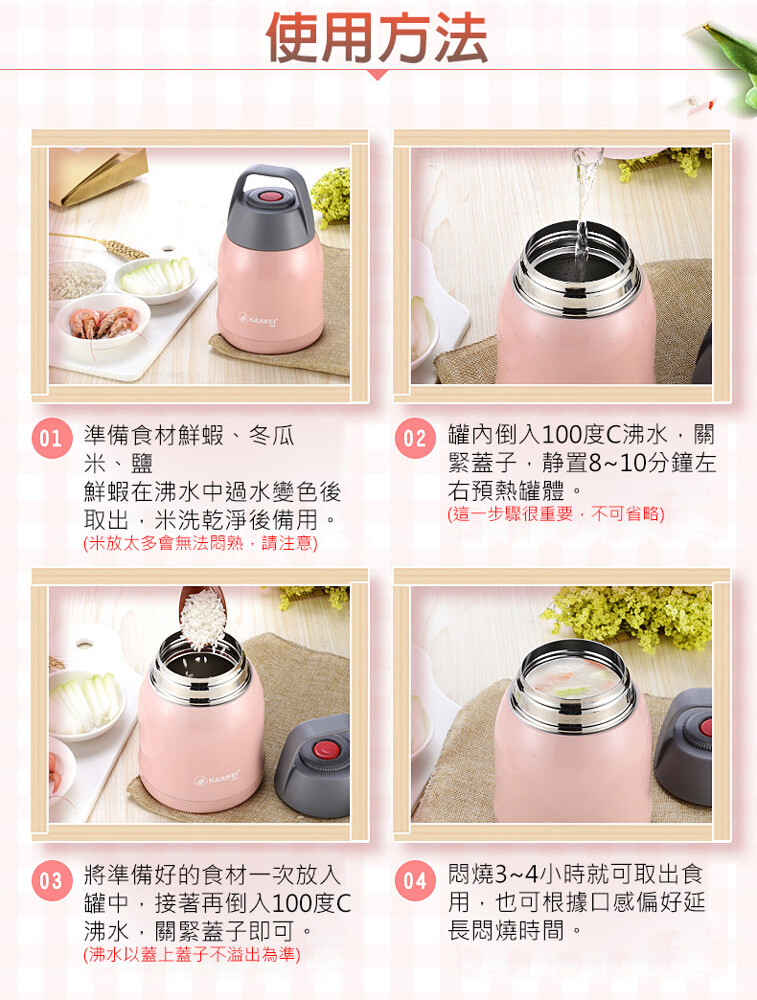 使用方法

KAXIFEI

01 準備食材鮮蝦、冬瓜米、鹽
鮮蝦在沸水中過水變色後取出，米洗乾淨後備用。
(米放太多會無法悶熟，請注意)

02 罐內倒入100度C沸水，關緊蓋子，靜置8~10分鐘左右預熱罐體。
(這一步驟很重要，不可省略)

KAXIFEI

03 將準備好的食材一次放入罐中，接著再倒入100度C沸水，關緊蓋子即可。
(沸水以蓋上蓋子不溢出為準)

04 悶燒3~4小時就可取出食用，也可根據口感偏好延長悶燒時間。