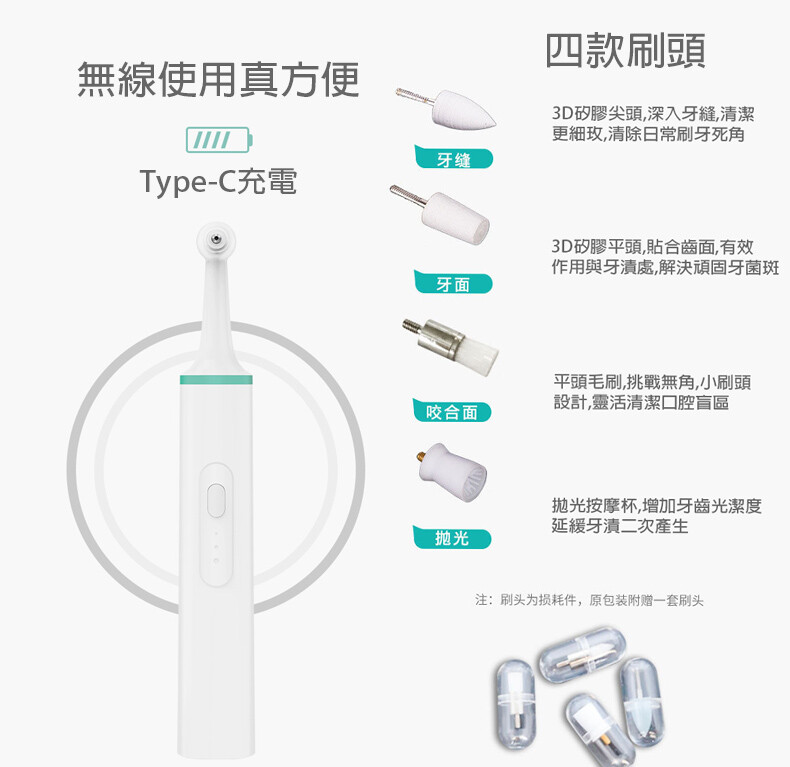 無線使用真方便

Type-C充電

四款刷頭

牙縫

3D矽膠尖頭,深入牙縫,清潔更細玫,清除日常刷牙死角

牙面

3D矽膠平頭,貼合齒面,有效作用與牙漬處,解決頑固牙菌斑

咬合面

平頭毛刷,挑戰無角,小刷頭設計,靈活清潔口腔盲區

拋光

拋光按摩杯,增加牙齒光潔度延緩牙漬二次產生

注：刷头为损耗件，原包装附赠一套刷头