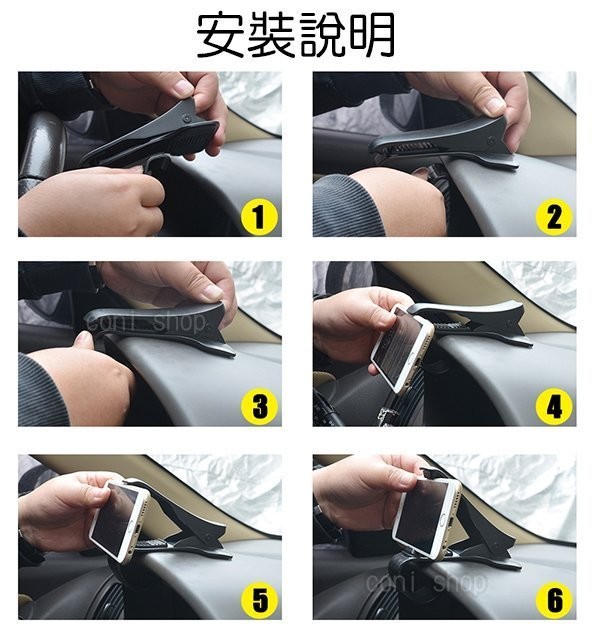 安裝說明

1

2

coni shop

3

4

5

coni shop

6