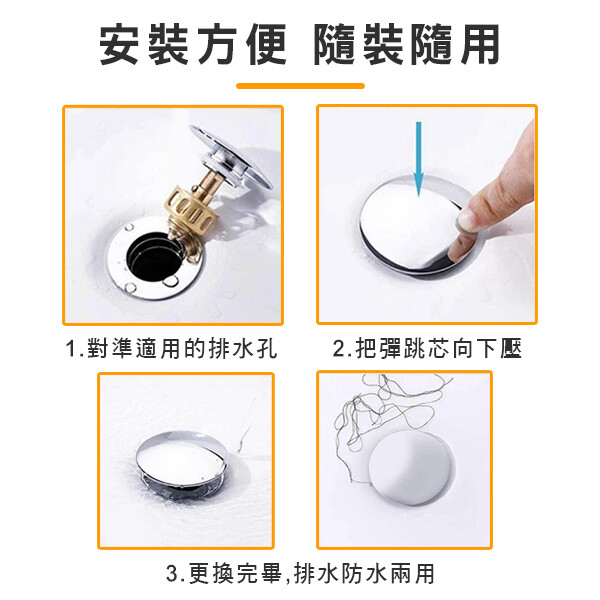 安裝方便 隨裝隨用

1.對準適用的排水孔

2.把彈跳芯向下壓

3.更換完畢,排水防水兩用