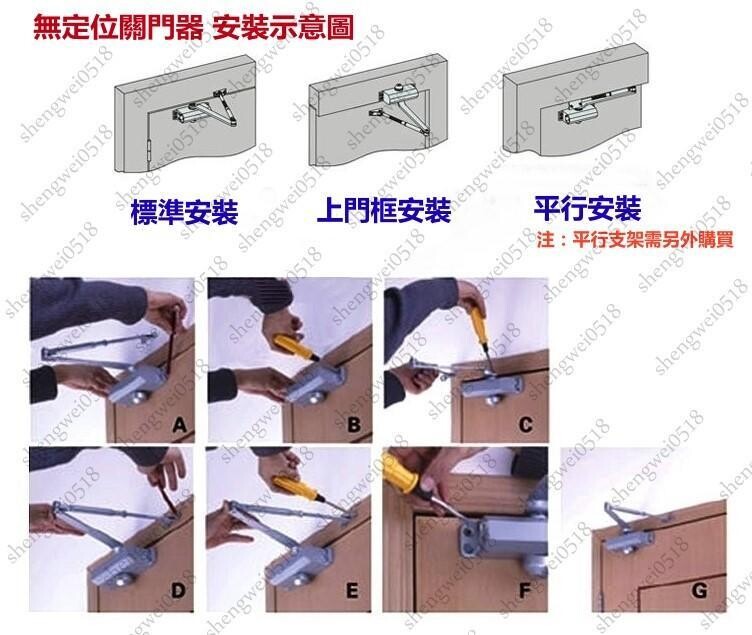 無定位關門器 安裝示意圖

標準安裝

上門框安裝

平行安裝

注：平行支架需另外購買

A

B

C

D

E

F

G

shengwei0518