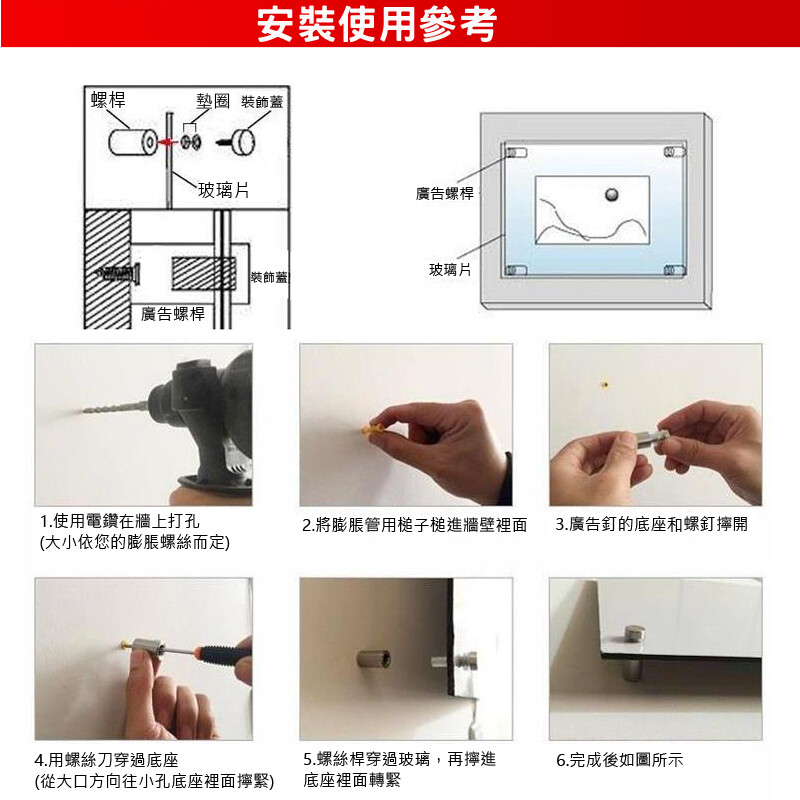 安裝使用參考

螺桿
墊圈
裝飾蓋
玻璃片
裝飾蓋
廣告螺桿

廣告螺桿
玻璃片

1.使用電鑽在牆上打孔
(大小依您的膨脹螺絲而定)

2.將膨脹管用槌子槌進牆壁裡面

3.廣告釘的底座和螺釘擰開

4.用螺絲刀穿過底座
(從大口方向往小孔底座裡面擰緊)

5.螺絲桿穿過玻璃，再擰進底座裡面轉緊

6.完成後如圖所示