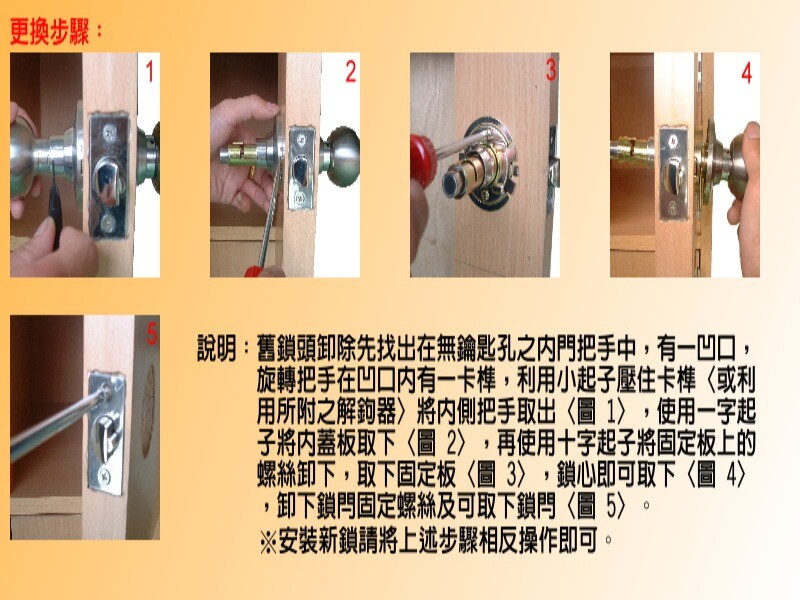 更換步驟：

1

2

3

4

5

說明：舊鎖頭卸除先找出在無鑰匙孔之內門把手中，有一凹口，旋轉把手在凹口內有一卡榫，利用小起子壓住卡榫〈或利用所附之解鉤器〉將內側把手取出〈圖 1〉，使用一字起子將內蓋板取下〈圖 2〉，再使用十字起子將固定板上的螺絲卸下，取下固定板〈圖 3〉，鎖心即可取下〈圖 4〉，卸下鎖閂固定螺絲及可取下鎖閂〈圖 5〉。

※安裝新鎖請將上述步驟相反操作即可。