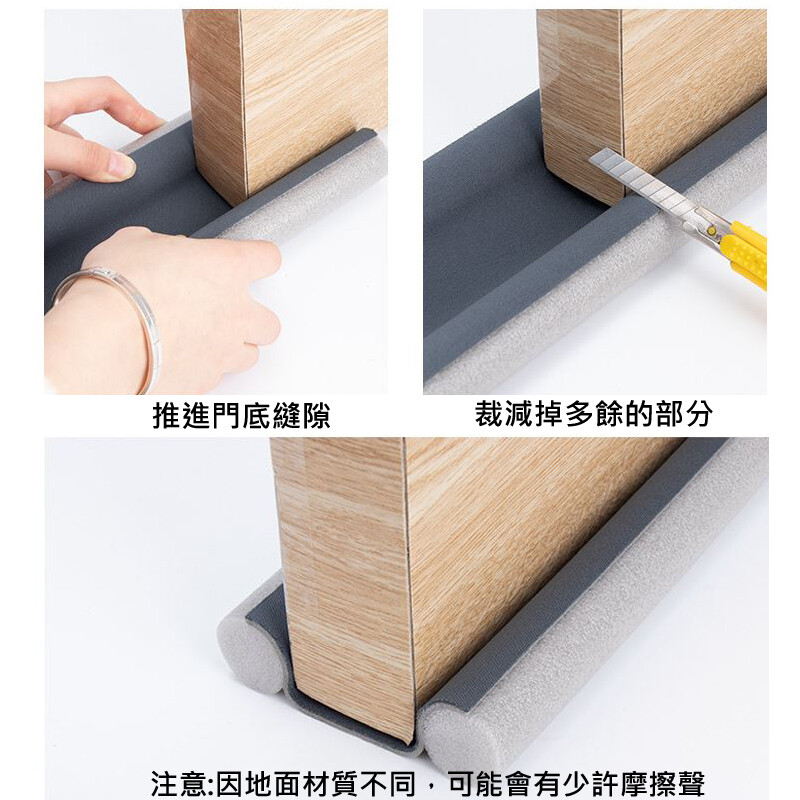 推進門底縫隙

裁減掉多餘的部分

注意:因地面材質不同，可能會有少許摩擦聲