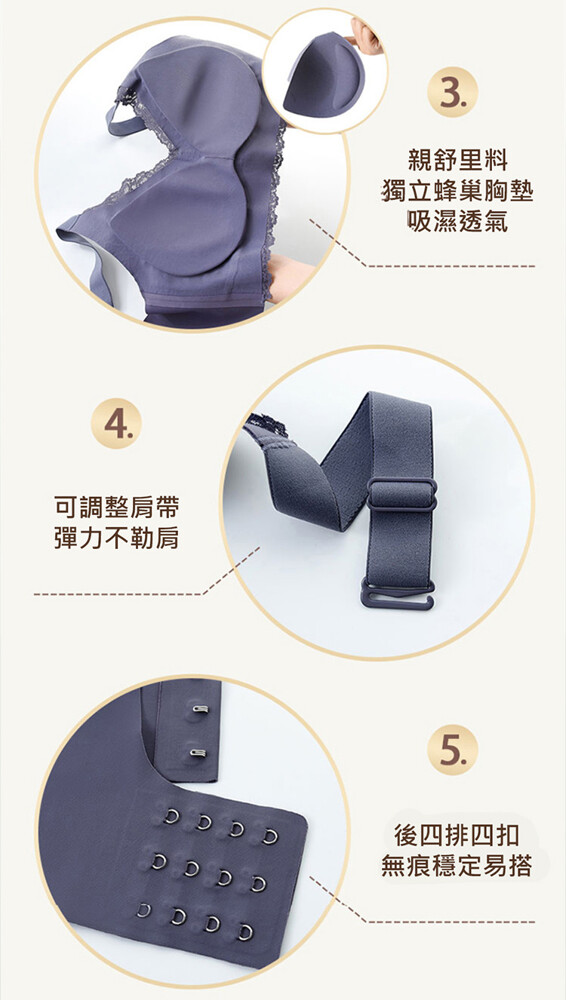 3.

親舒里料
獨立蜂巢胸墊
吸濕透氣

4.

可調整肩帶
彈力不勒肩

5.

後四排四扣
無痕穩定易搭