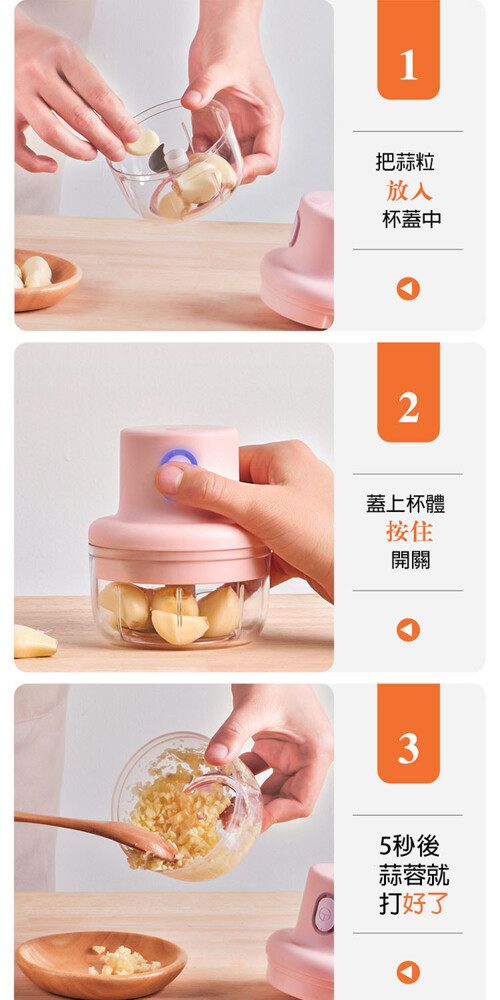 1

把蒜粒
放入
杯蓋中

2

蓋上杯體
按住
開關

3

5秒後
蒜蓉就
打好了