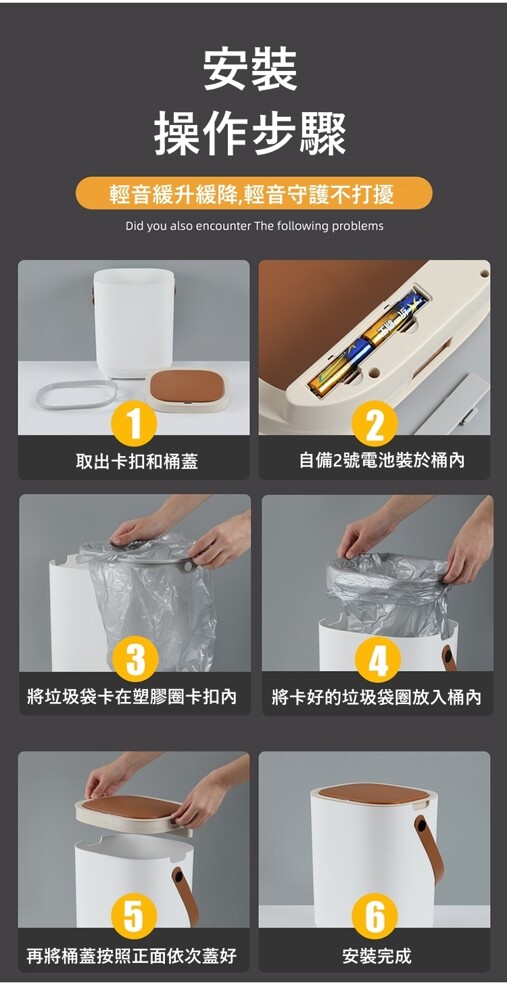 安裝
操作步驟

輕音緩升緩降,輕音守護不打擾

Did you also encounter The following problems

1
取出卡扣和桶蓋

2
自備2號電池裝於桶內

3
將垃圾袋卡在塑膠圈卡扣內

4
將卡好的垃圾袋圈放入桶內

5
再將桶蓋按照正面依次蓋好

6
安裝完成