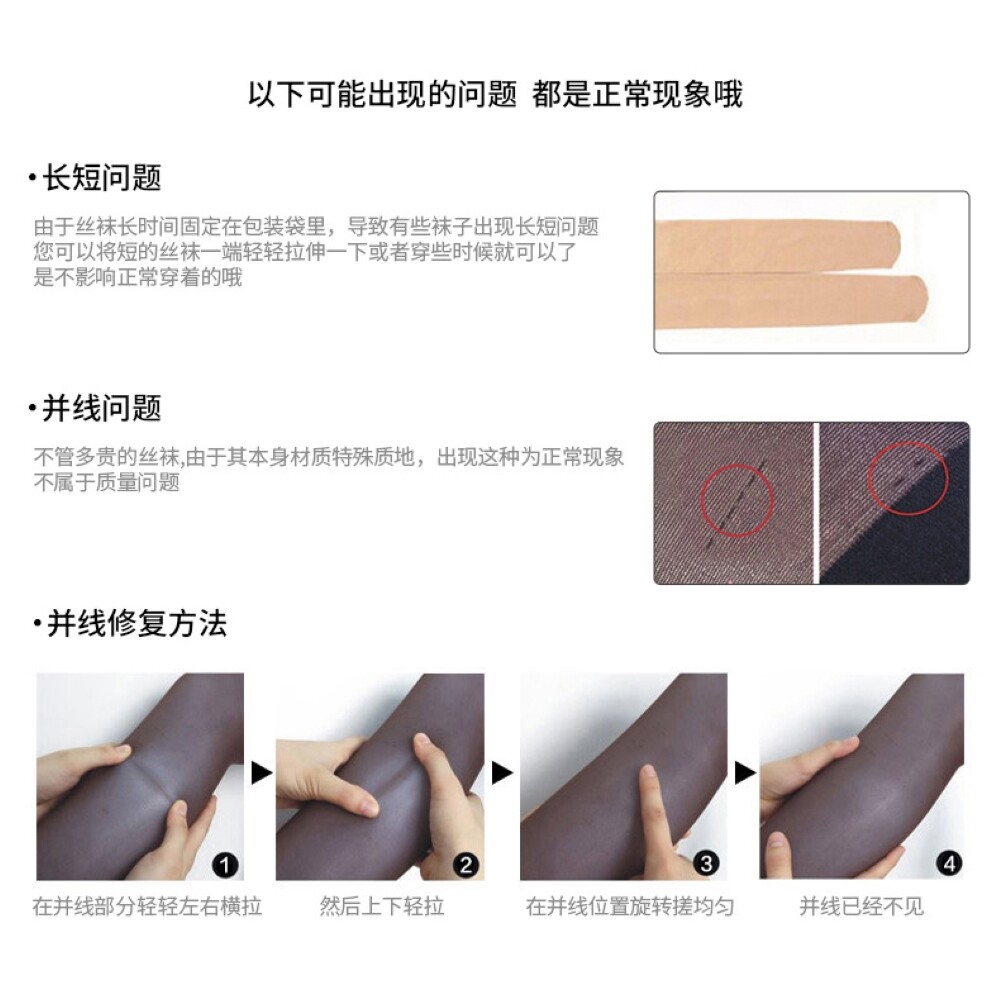 以下可能出现的问题 都是正常现象哦

•长短问题

由于丝袜长时间固定在包装袋里，导致有些袜子出现长短问题
您可以将短的丝袜一端轻轻拉伸一下或者穿些时候就可以了
是不影响正常穿着的哦

•并线问题

不管多贵的丝袜,由于其本身材质特殊质地，出现这种为正常现象
不属于质量问题

•并线修复方法

1
在并线部分轻轻左右横拉

2
然后上下轻拉

3
在并线位置旋转搓均匀

4
并线已经不见