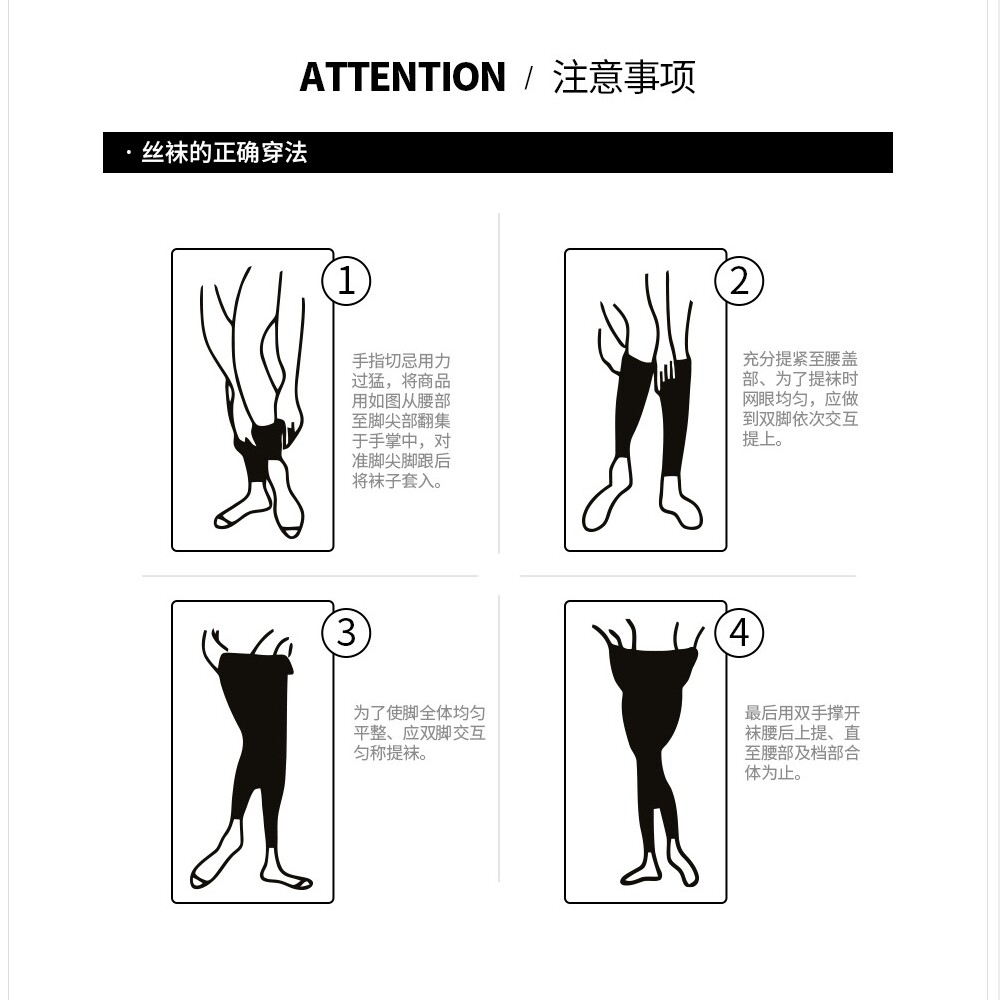 ATTENTION / 注意事项

· 丝袜的正确穿法

①

手指切忌用力过猛，将商品用如图从腰部至脚尖部翻集于手掌中，对准脚尖脚跟后将袜子套入。

②

充分提紧至腰盖部、为了提袜时网眼均匀，应做到双脚依次交互提上。

③

为了使脚全体均匀平整、应双脚交互匀称提袜。

④

最后用双手撑开袜腰后上提、直至腰部及裆部合体为止。