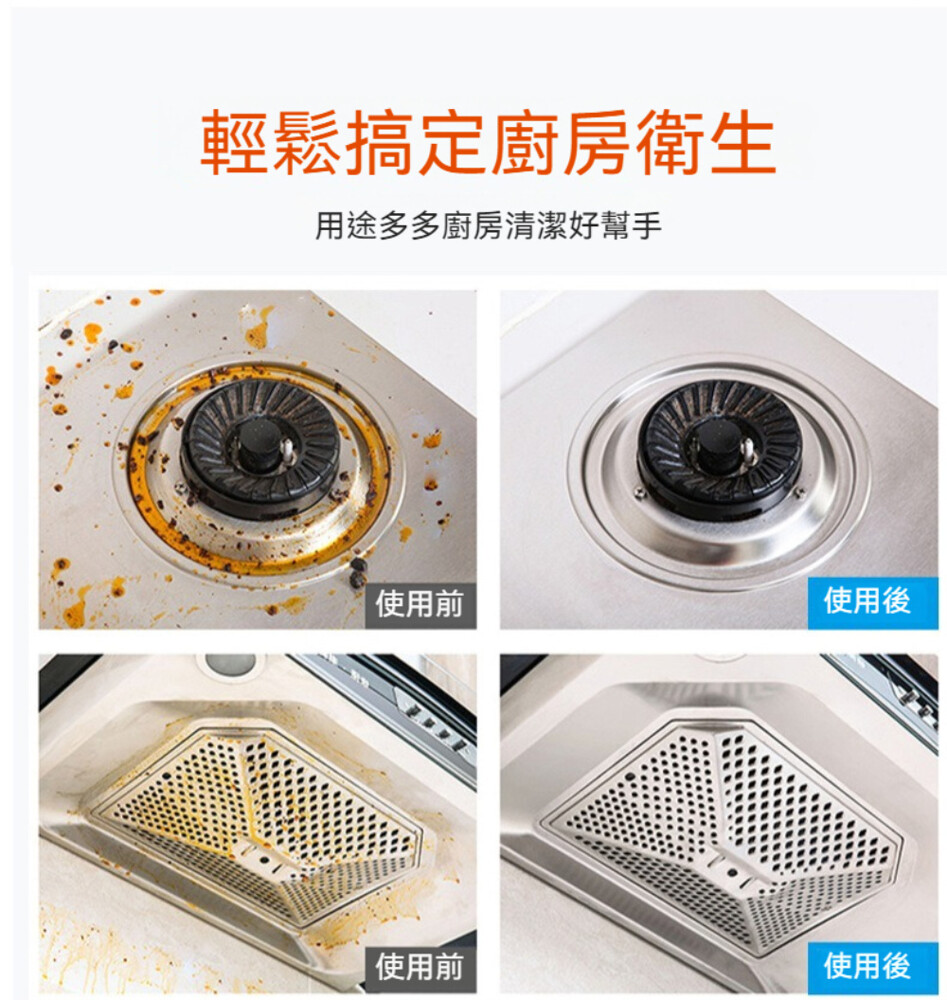 輕鬆搞定廚房衛生

用途多多廚房清潔好幫手

使用前

使用後

使用前

使用後