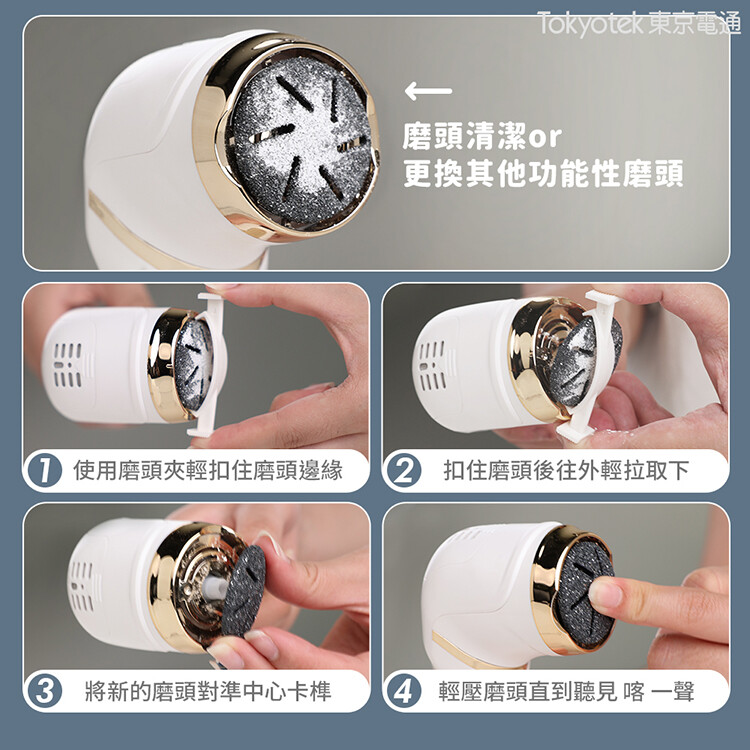 Tokyotek 東京電通

←
磨頭清潔or
更換其他功能性磨頭

1 使用磨頭夾輕扣住磨頭邊緣

2 扣住磨頭後往外輕拉取下

3 將新的磨頭對準中心卡榫

4 輕壓磨頭直到聽見 喀 一聲