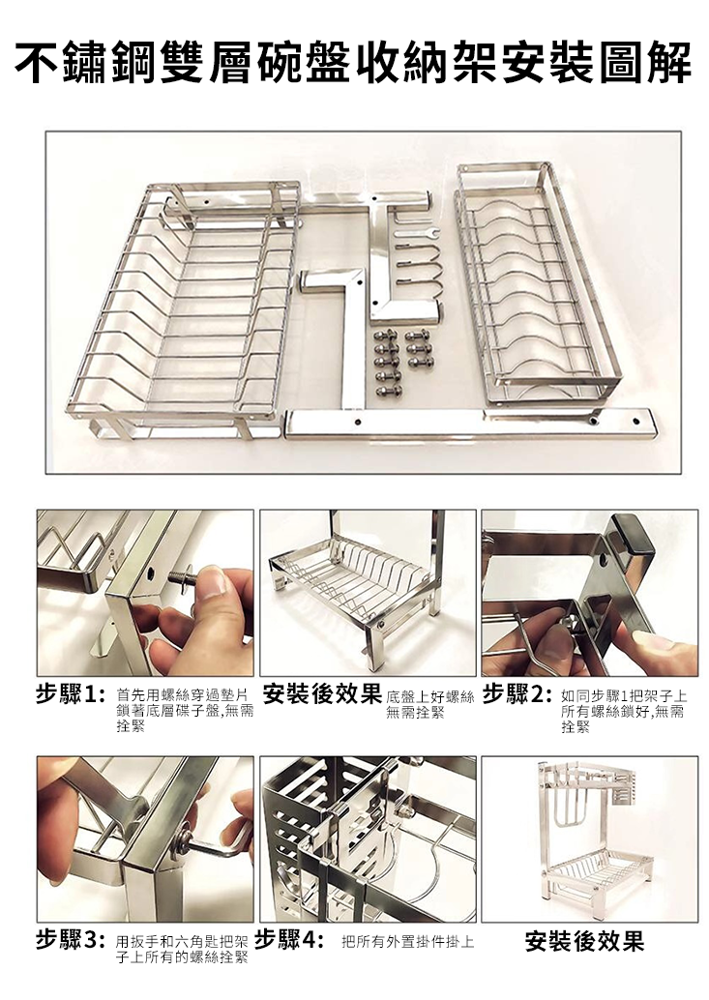 不鏽鋼雙層碗盤收納架安裝圖解

步驟1: 首先用螺絲穿過墊片鎖著底層碟子盤,無需拴緊

安裝後效果 底盤上好螺絲無需拴緊

步驟2: 如同步驟1把架子上所有螺絲鎖好,無需拴緊

步驟3: 用扳手和六角匙把架子上所有的螺絲拴緊

步驟4: 把所有外置掛件掛上

安裝後效果