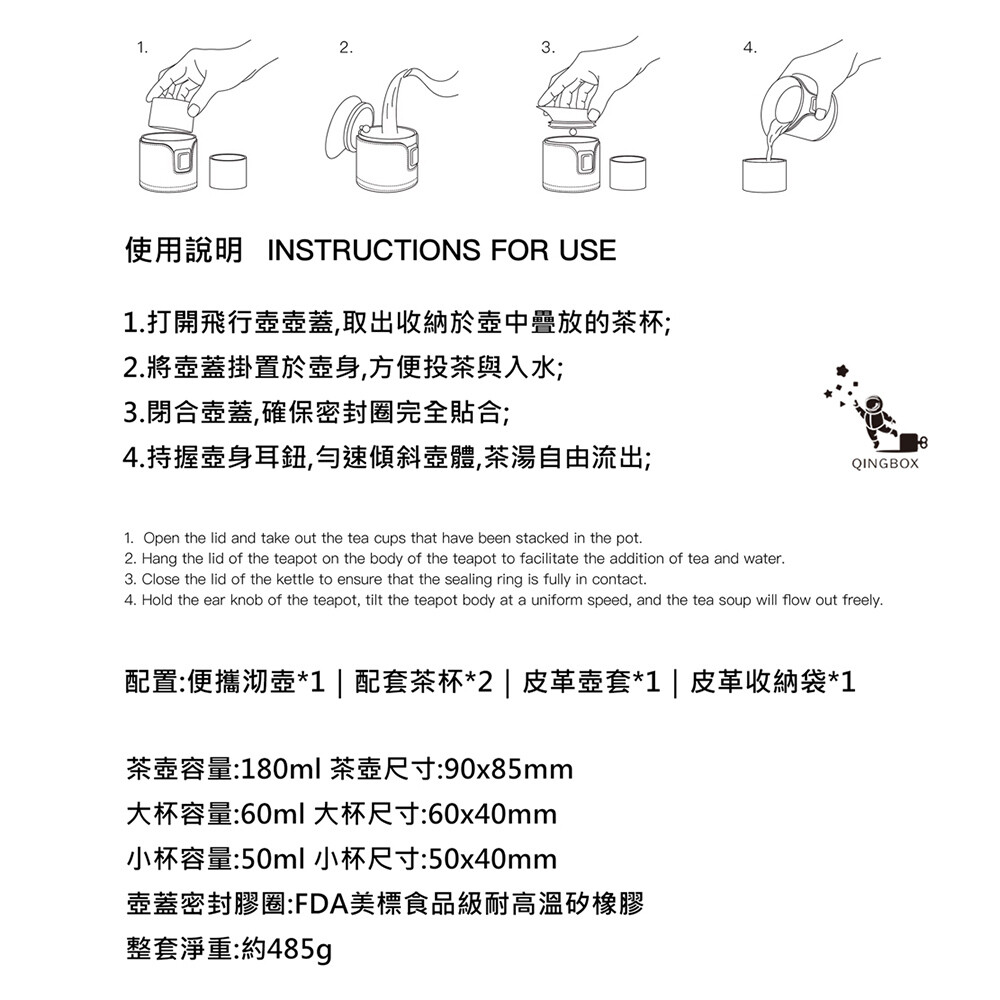 1.

2.

3.

4.

使用說明 INSTRUCTIONS FOR USE

1.打開飛行壺壺蓋,取出收納於壺中疊放的茶杯;
2.將壺蓋掛置於壺身,方便投茶與入水;
3.閉合壺蓋,確保密封圈完全貼合;
4.持握壺身耳鈕,勻速傾斜壺體,茶湯自由流出;

QINGBOX

1. Open the lid and take out the tea cups that have been stacked in the pot.
2. Hang the lid of the teapot on the body of the teapot to facilitate the addition of tea and water.
3. Close the lid of the kettle to ensure that the sealing ring is fully in contact.
4. Hold the ear knob of the teapot, tilt the teapot body at a uniform speed, and the tea soup will flow out freely.

配置:便攜沏壺*1 | 配套茶杯*2 | 皮革壺套*1 | 皮革收納袋*1

茶壺容量:180ml 茶壺尺寸:90x85mm
大杯容量:60ml 大杯尺寸:60x40mm
小杯容量:50ml 小杯尺寸:50x40mm
壺蓋密封膠圈:FDA美標食品級耐高溫矽橡膠
整套淨重:約485g