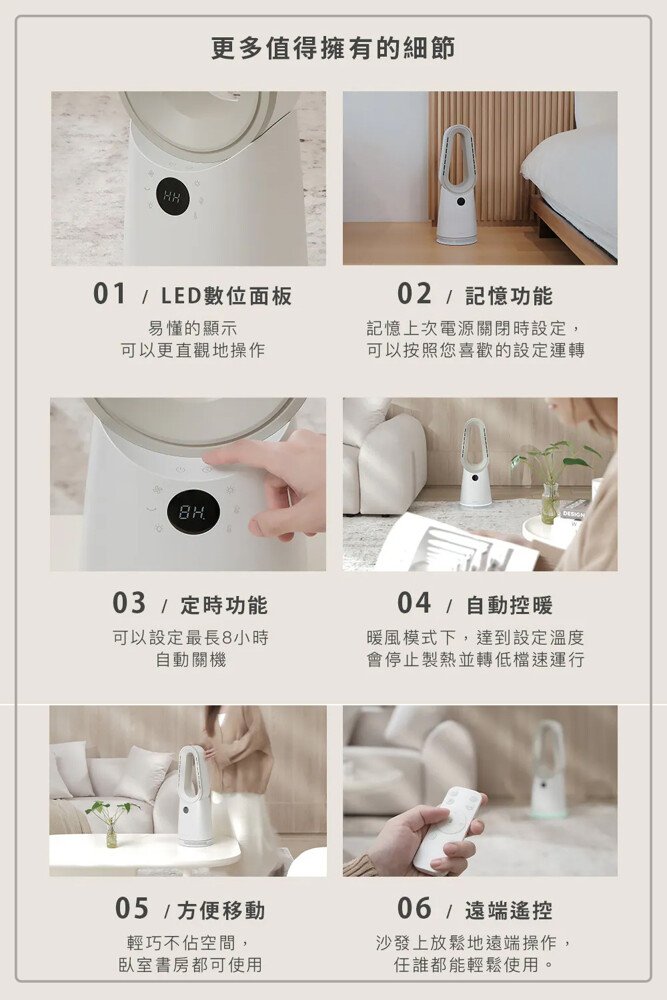 更多值得擁有的細節

HH

01 / LED數位面板
易懂的顯示
可以更直觀地操作

02 / 記憶功能
記憶上次電源關閉時設定，
可以按照您喜歡的設定運轉

8H.

DESIGN

03 / 定時功能
可以設定最長8小時
自動關機

04 / 自動控暖
暖風模式下，達到設定溫度
會停止製熱並轉低檔速運行

05 / 方便移動
輕巧不佔空間，
臥室書房都可使用

06 / 遠端遙控
沙發上放鬆地遠端操作，
任誰都能輕鬆使用。