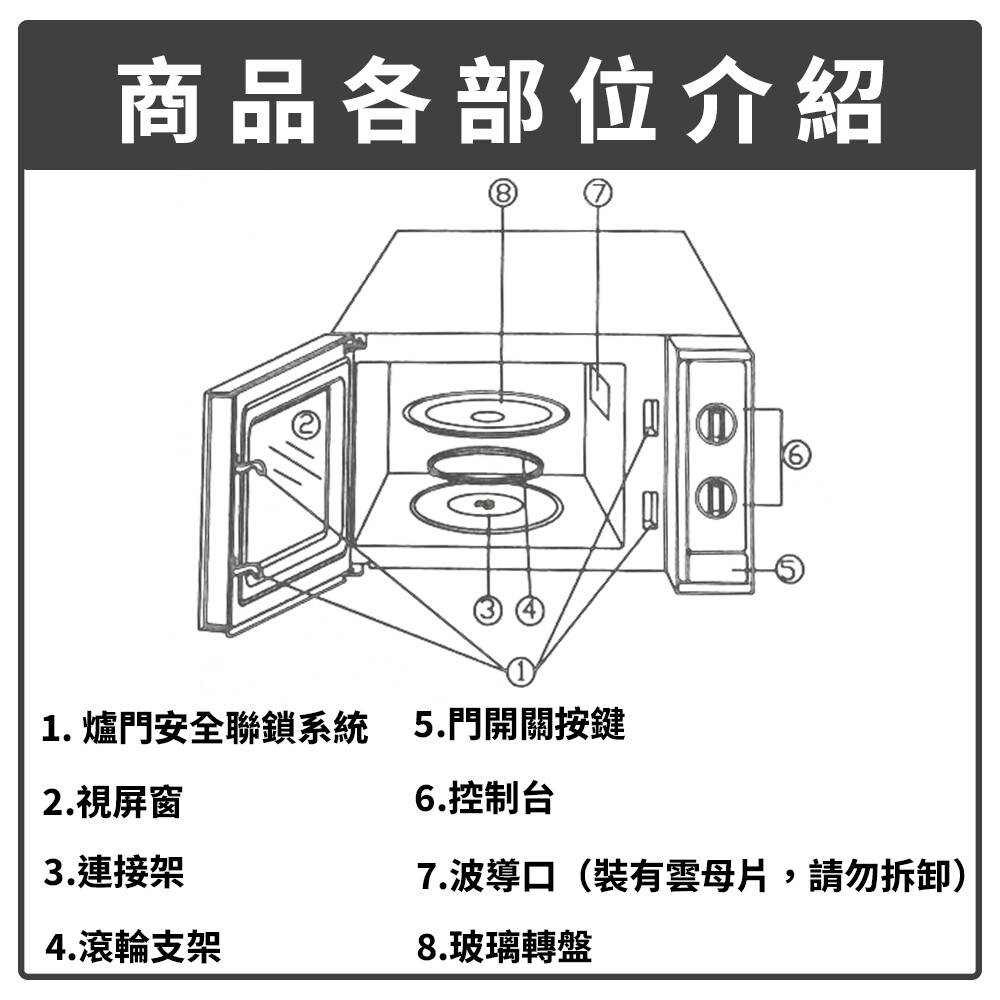 商品各部位介紹

⑧ ⑦ ② ⑥ ⑤ ③ ④ ①

1. 爐門安全聯鎖系統
2.視屏窗
3.連接架
4.滾輪支架

5.門開關按鍵
6.控制台
7.波導口（裝有雲母片，請勿拆卸）
8.玻璃轉盤