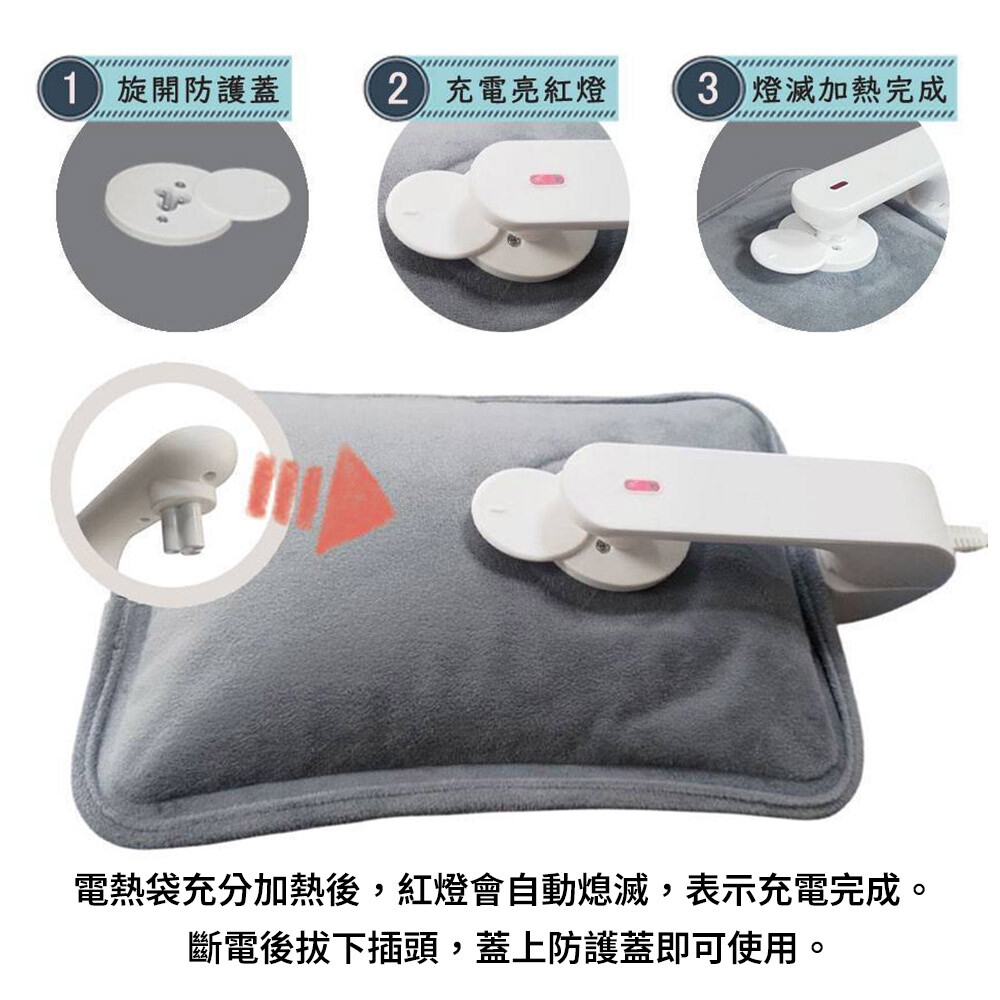 1 旋開防護蓋

2 充電亮紅燈

3 燈滅加熱完成

電熱袋充分加熱後，紅燈會自動熄滅，表示充電完成。
斷電後拔下插頭，蓋上防護蓋即可使用。