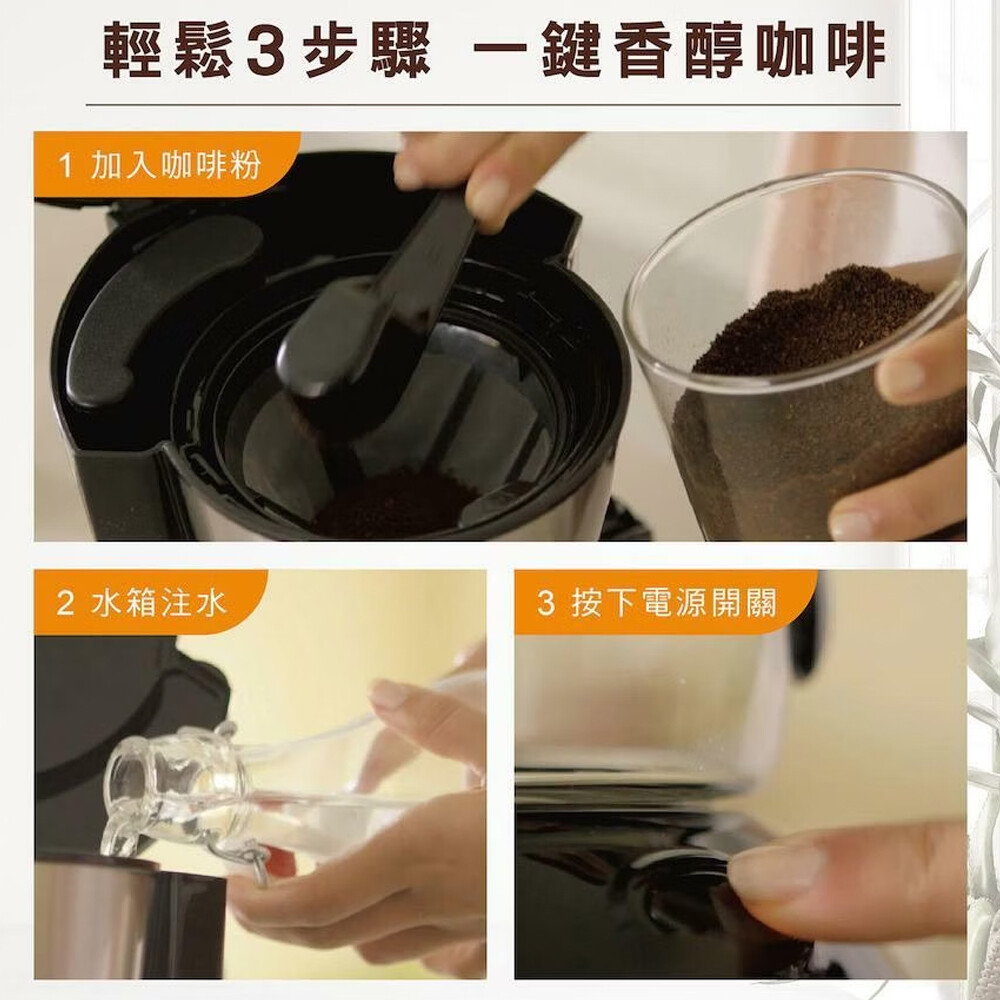 輕鬆3步驟 一鍵香醇咖啡

1 加入咖啡粉

2 水箱注水

3 按下電源開關