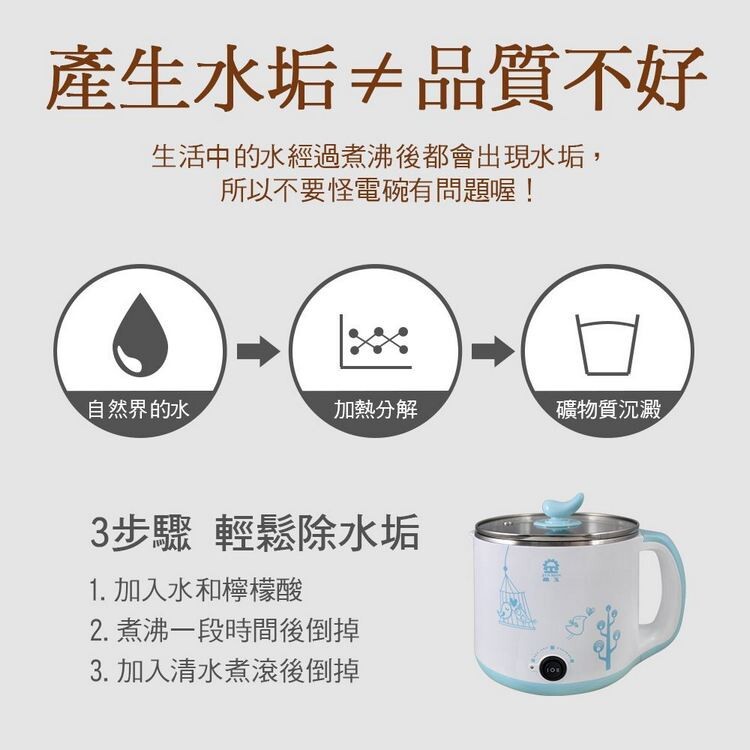 產生水垢≠品質不好

生活中的水經過煮沸後都會出現水垢，
所以不要怪電碗有問題喔！

自然界的水

加熱分解

礦物質沉澱

3步驟 輕鬆除水垢

1. 加入水和檸檬酸
2. 煮沸一段時間後倒掉
3. 加入清水煮滾後倒掉