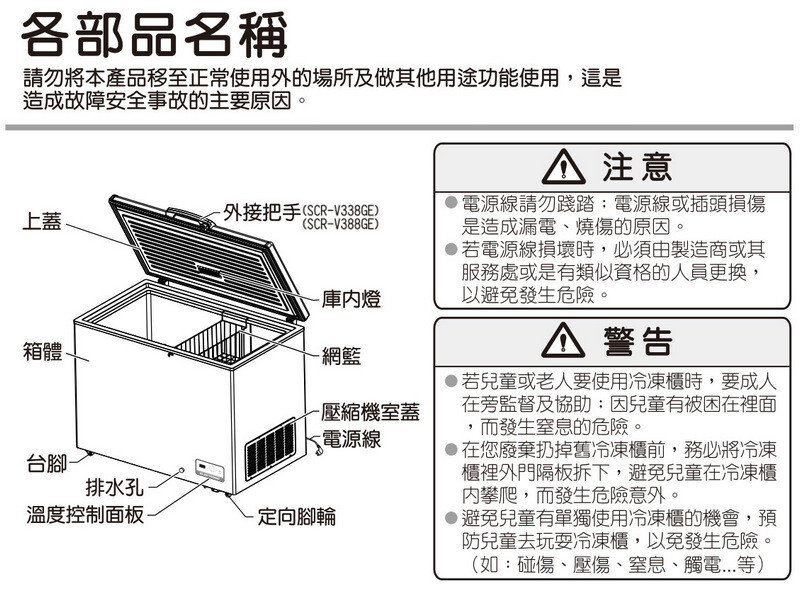 各部品名稱

請勿將本產品移至正常使用外的場所及做其他用途功能使用，這是造成故障安全事故的主要原因。

上蓋

外接把手(SCR-V338GE)
(SCR-V388GE)

庫內燈

箱體

網籃

壓縮機室蓋

電源線

台腳

排水孔

溫度控制面板

定向腳輪

注意

● 電源線請勿踐踏；電源線或插頭損傷是造成漏電、燒傷的原因。
● 若電源線損壞時，必須由製造商或其服務處或是有類似資格的人員更換，以避免發生危險。

警告

● 若兒童或老人要使用冷凍櫃時，要成人在旁監督及協助；因兒童有被困在裡面，而發生窒息的危險。
● 在您廢棄扔掉舊冷凍櫃前，務必將冷凍櫃裡外門隔板拆下，避免兒童在冷凍櫃內攀爬，而發生危險意外。
● 避免兒童有單獨使用冷凍櫃的機會，預防兒童去玩耍冷凍櫃，以免發生危險。（如：碰傷、壓傷、窒息、觸電...等）