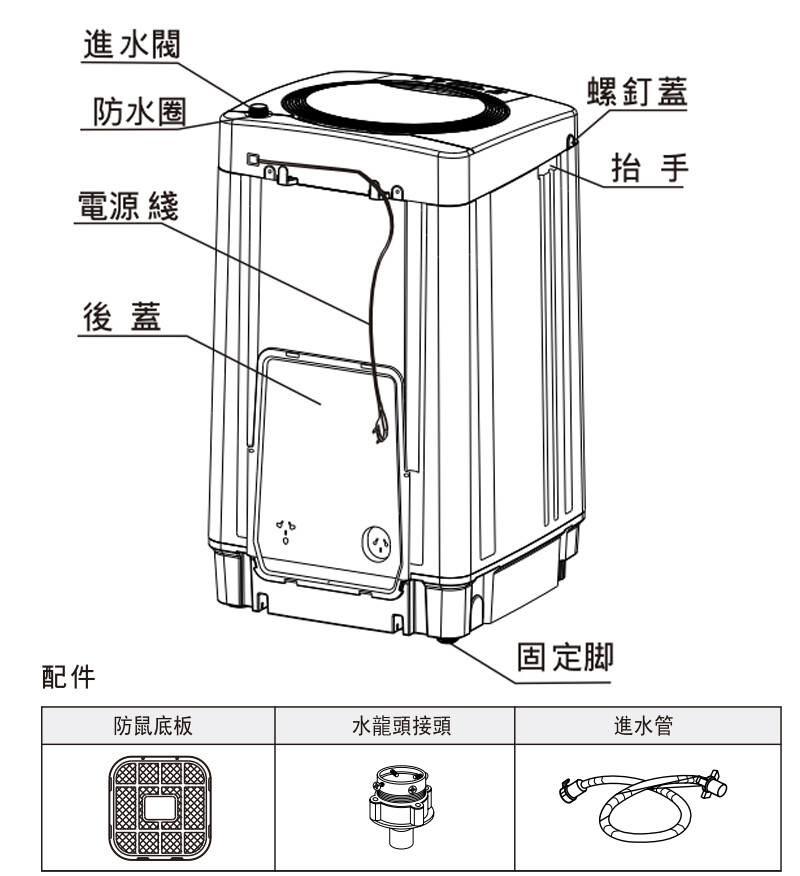 進水閥
防水圈
電源綫
後蓋
螺釘蓋
抬手
固定脚

配件

| 防鼠底板 | 水龍頭接頭 | 進水管 |
|---|---|---|
| | | |