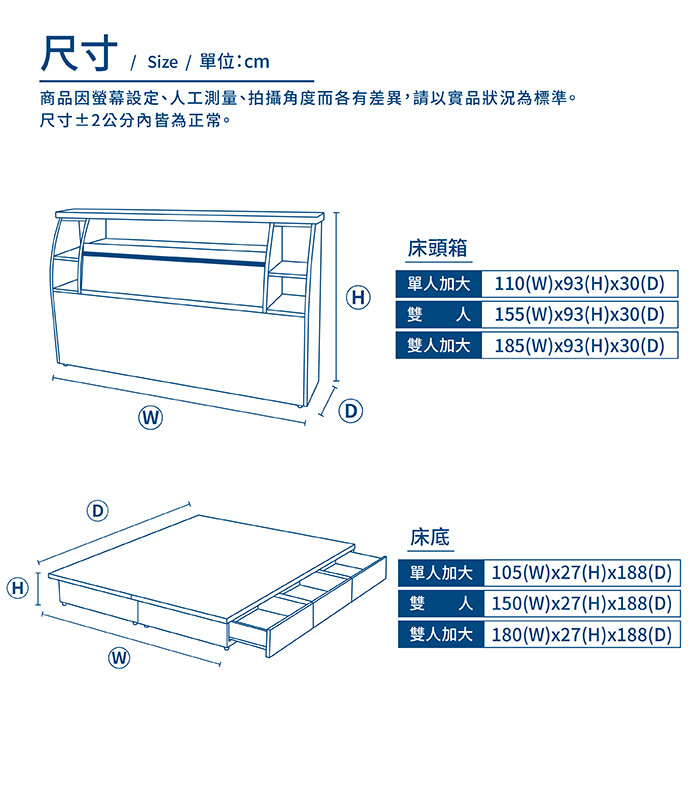 尺寸 / Size / 單位：cm

商品因螢幕設定、人工測量、拍攝角度而各有差異，請以實品狀況為標準。
尺寸±2公分內皆為正常。

H

W

D

床頭箱

| 單人加大 | 110(W)x93(H)x30(D) |
|---|---|
| 雙　　人 | 155(W)x93(H)x30(D) |
| 雙人加大 | 185(W)x93(H)x30(D) |

D

H

W

床底

| 單人加大 | 105(W)x27(H)x188(D) |
|---|---|
| 雙　　人 | 150(W)x27(H)x188(D) |
| 雙人加大 | 180(W)x27(H)x188(D) |