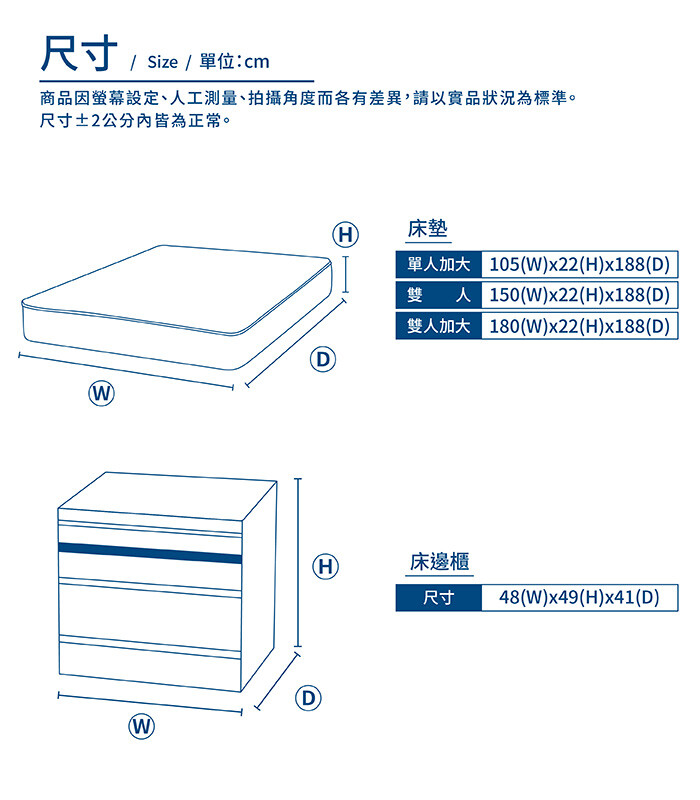 尺寸 / Size / 單位:cm

商品因螢幕設定、人工測量、拍攝角度而各有差異,請以實品狀況為標準。
尺寸±2公分內皆為正常。

H

D

W

床墊

| 單人加大 | 105(W)x22(H)x188(D) |
|---|---|
| 雙　人 | 150(W)x22(H)x188(D) |
| 雙人加大 | 180(W)x22(H)x188(D) |

H

D

W

床邊櫃

| 尺寸 | 48(W)x49(H)x41(D) |
|---|---|