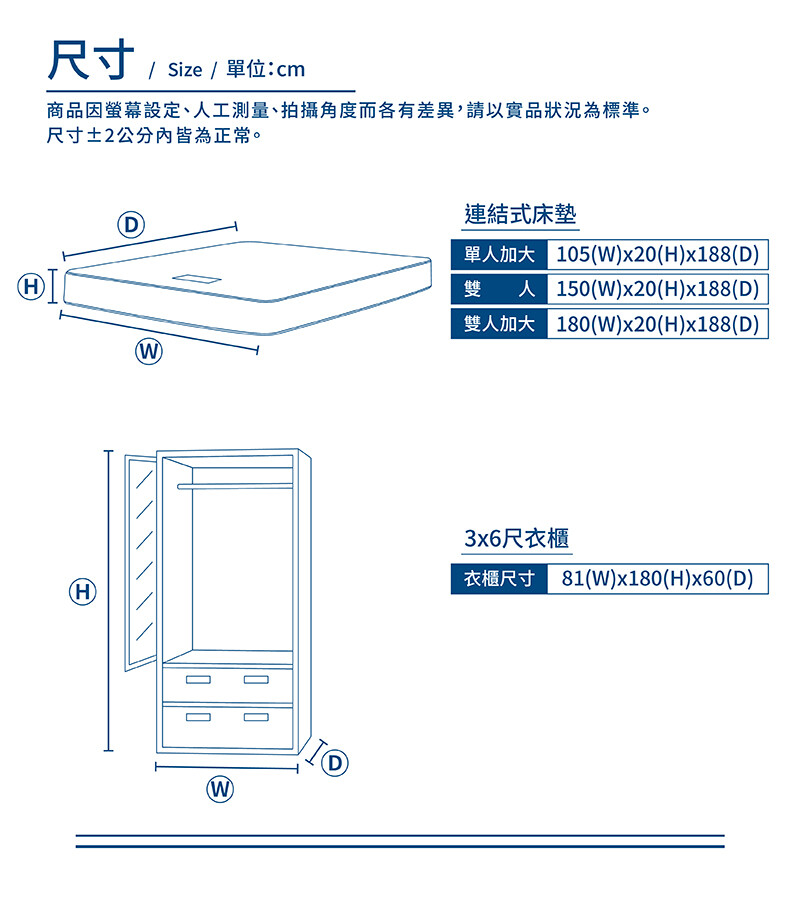 尺寸 / Size / 單位:cm

商品因螢幕設定、人工測量、拍攝角度而各有差異,請以實品狀況為標準。
尺寸±2公分內皆為正常。

D
H
W

連結式床墊

| 單人加大 | 105(W)x20(H)x188(D) |
|---|---|
| 雙　人 | 150(W)x20(H)x188(D) |
| 雙人加大 | 180(W)x20(H)x188(D) |

H
D
W

3x6尺衣櫃

| 衣櫃尺寸 | 81(W)x180(H)x60(D) |
|---|---|