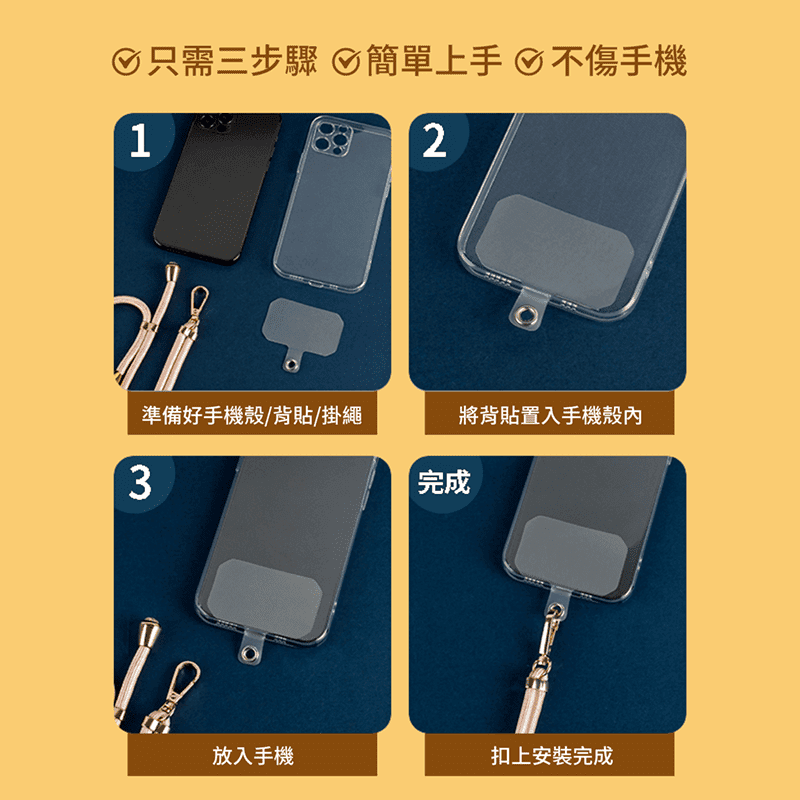 只需三步驟 簡單上手 不傷手機

1

準備好手機殼/背貼/掛繩

2

將背貼置入手機殼內

3

放入手機

完成

扣上安裝完成