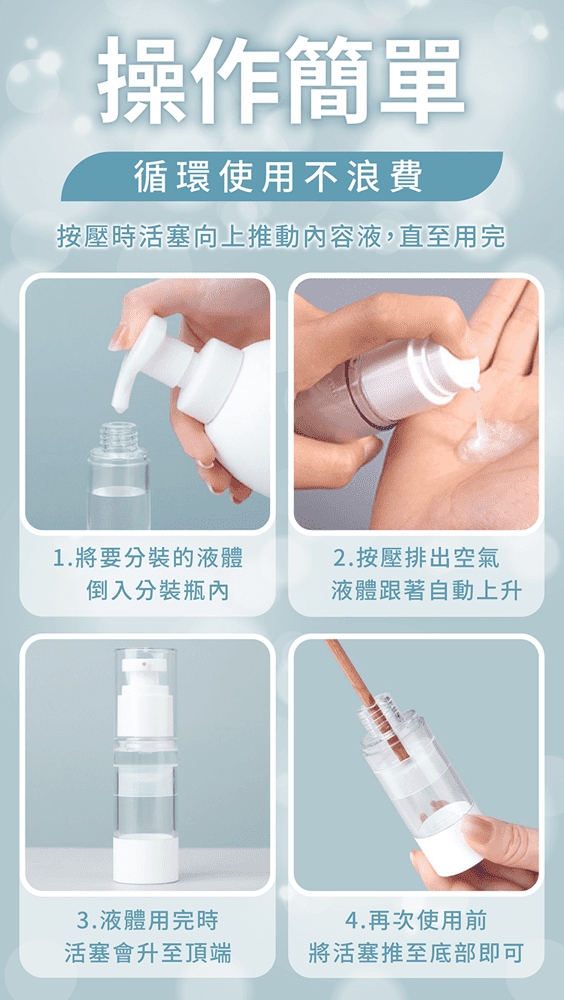 操作簡單

循環使用不浪費

按壓時活塞向上推動內容液，直至用完

1.將要分裝的液體
倒入分裝瓶內

2.按壓排出空氣
液體跟著自動上升

3.液體用完時
活塞會升至頂端

4.再次使用前
將活塞推至底部即可