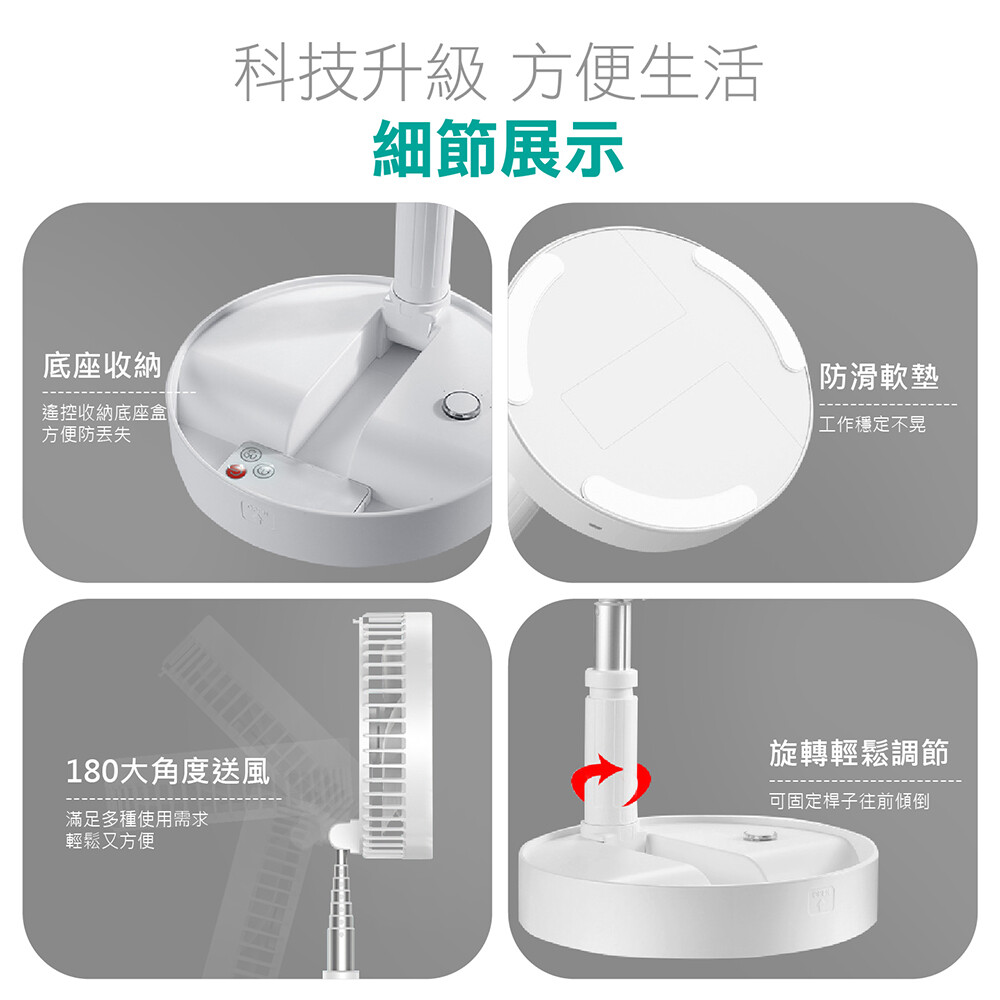 科技升級 方便生活
細節展示

底座收納
遙控收納底座盒
方便防丟失

防滑軟墊
工作穩定不晃

180大角度送風
滿足多種使用需求
輕鬆又方便

旋轉輕鬆調節
可固定桿子往前傾倒